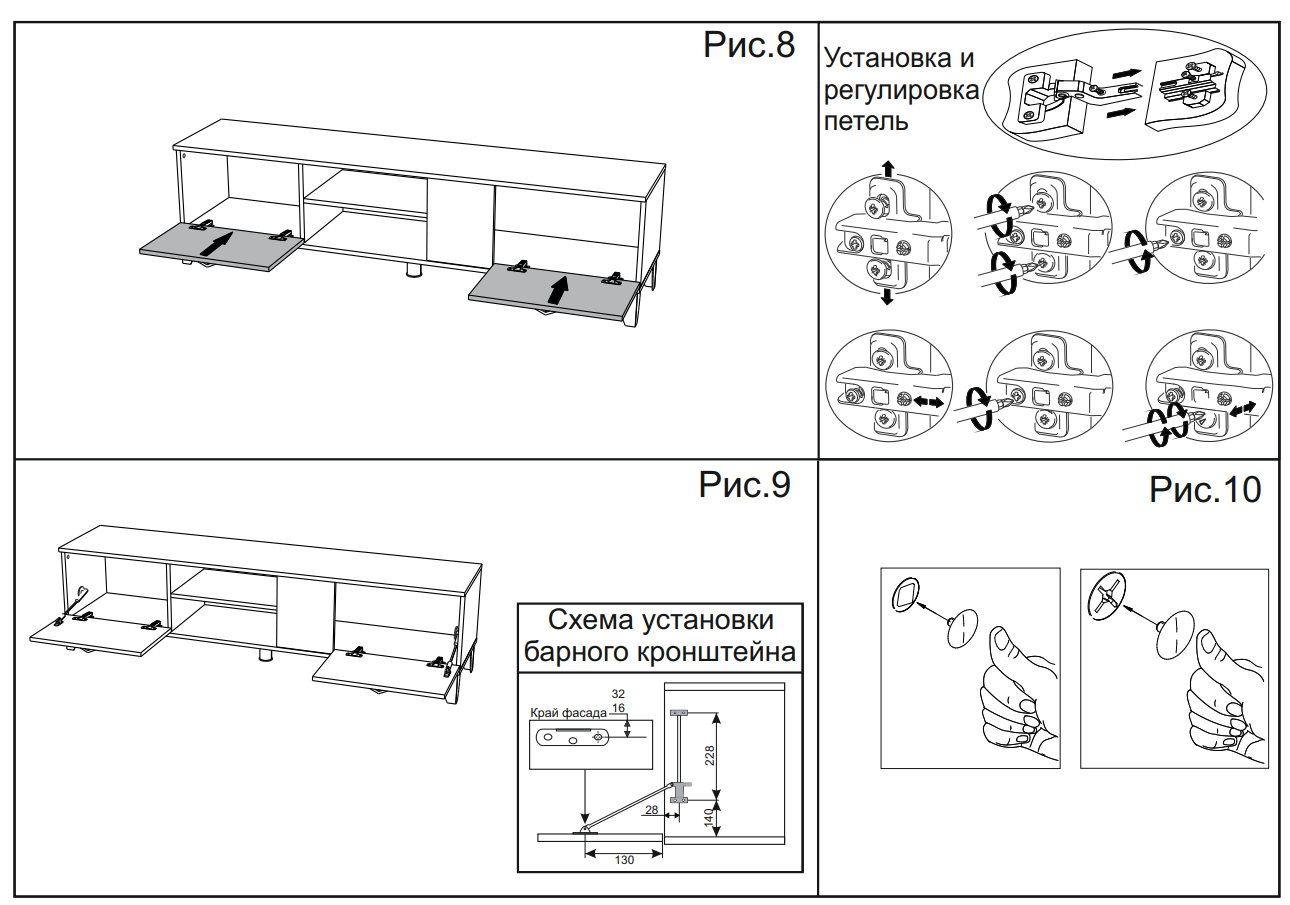 Рис.8

Установка и регулировка петель

Рис.9

Схема установки барного кронштейна

32
16
Край фасада
228
28
140
130

Рис.10