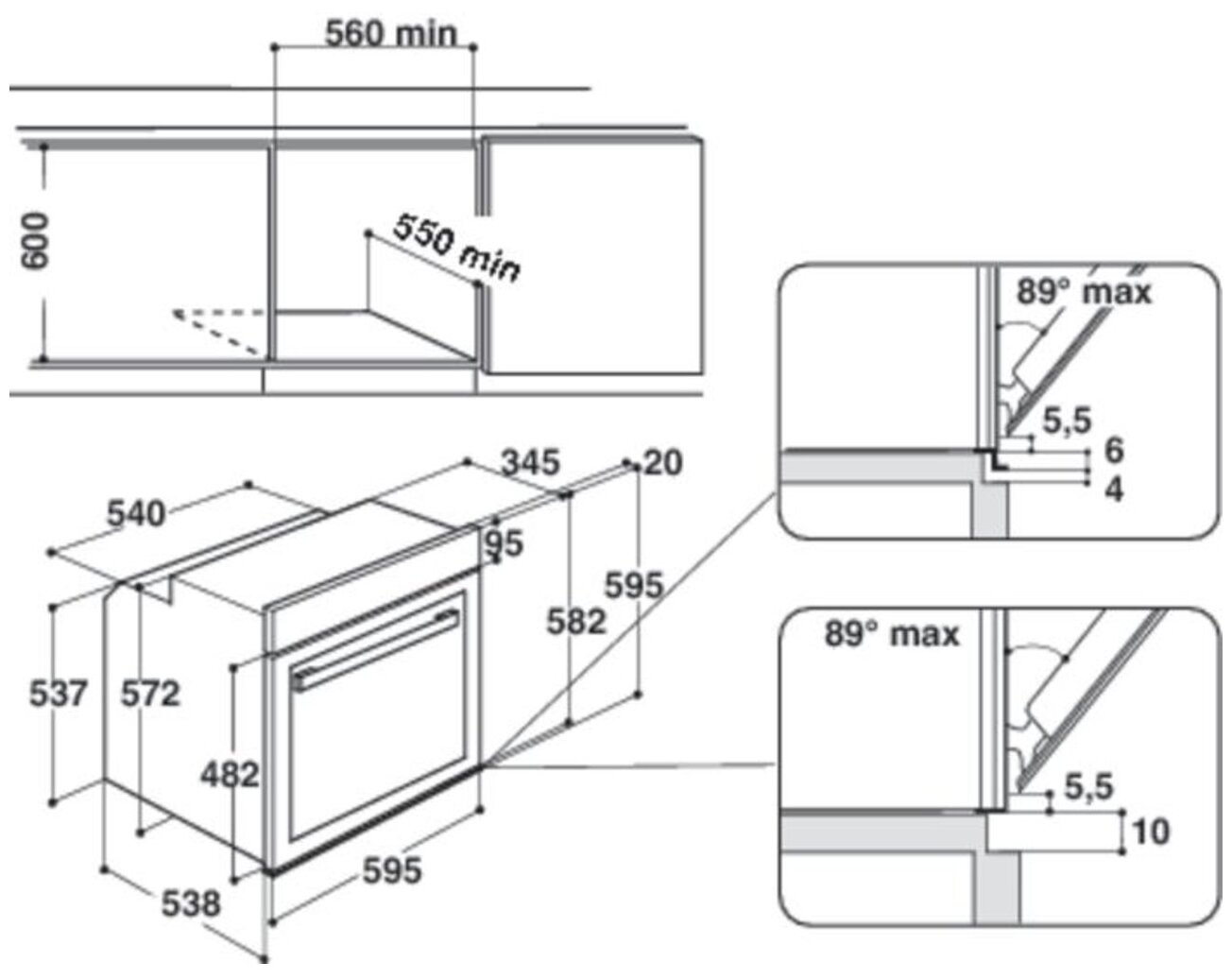 560 min

600

550 min

89° max

5,5

6

4

345

20

540

95

595

582

537

572

482

595

538

89° max

5,5

10