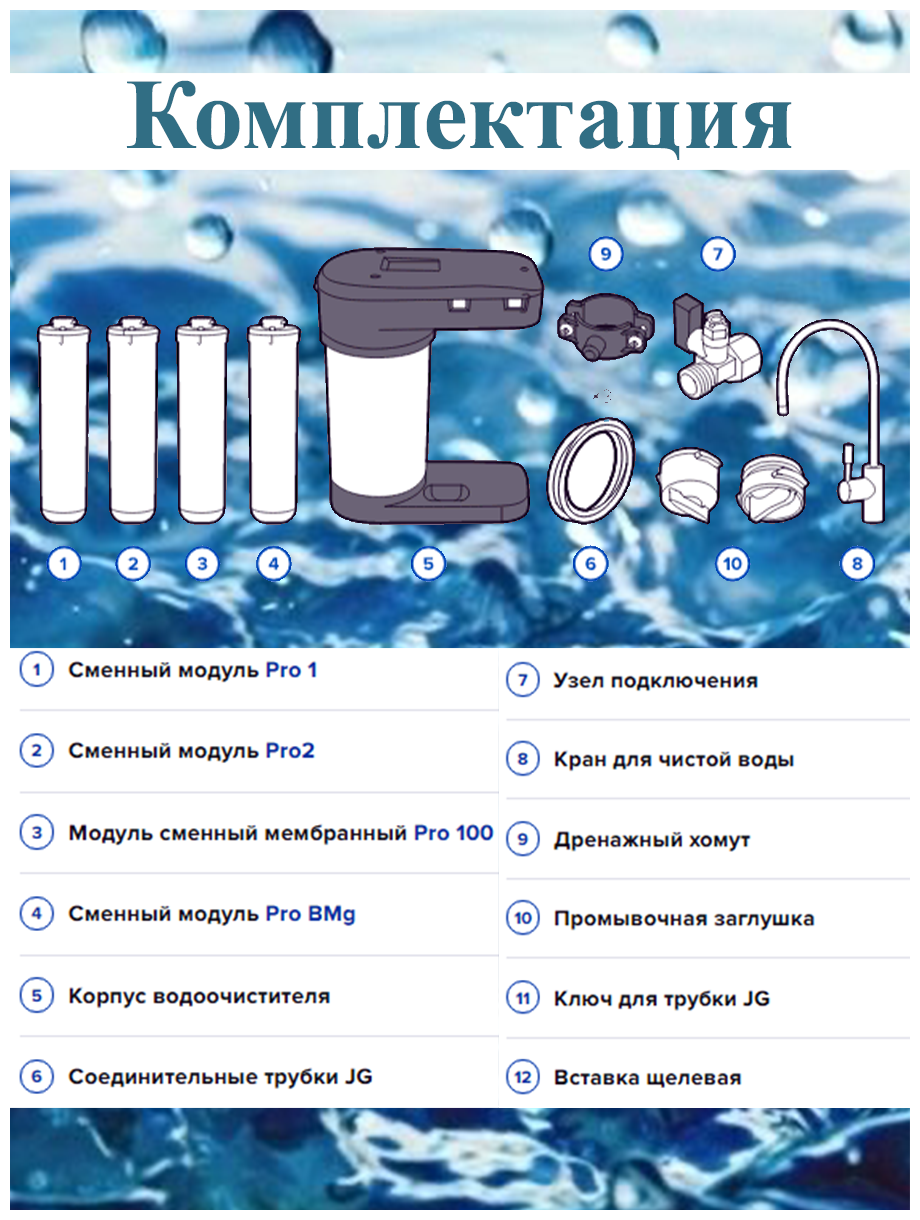 Комплектация

9 7

1 2 3 4 5 6 10 8

1 Сменный модуль Pro 1

2 Сменный модуль Pro2

3 Модуль сменный мембранный Pro 100

4 Сменный модуль Pro BMg

5 Корпус водоочистителя

6 Соединительные трубки JG

7 Узел подключения

8 Кран для чистой воды

9 Дренажный хомут

10 Промывочная заглушка

11 Ключ для трубки JG

12 Вставка щелевая