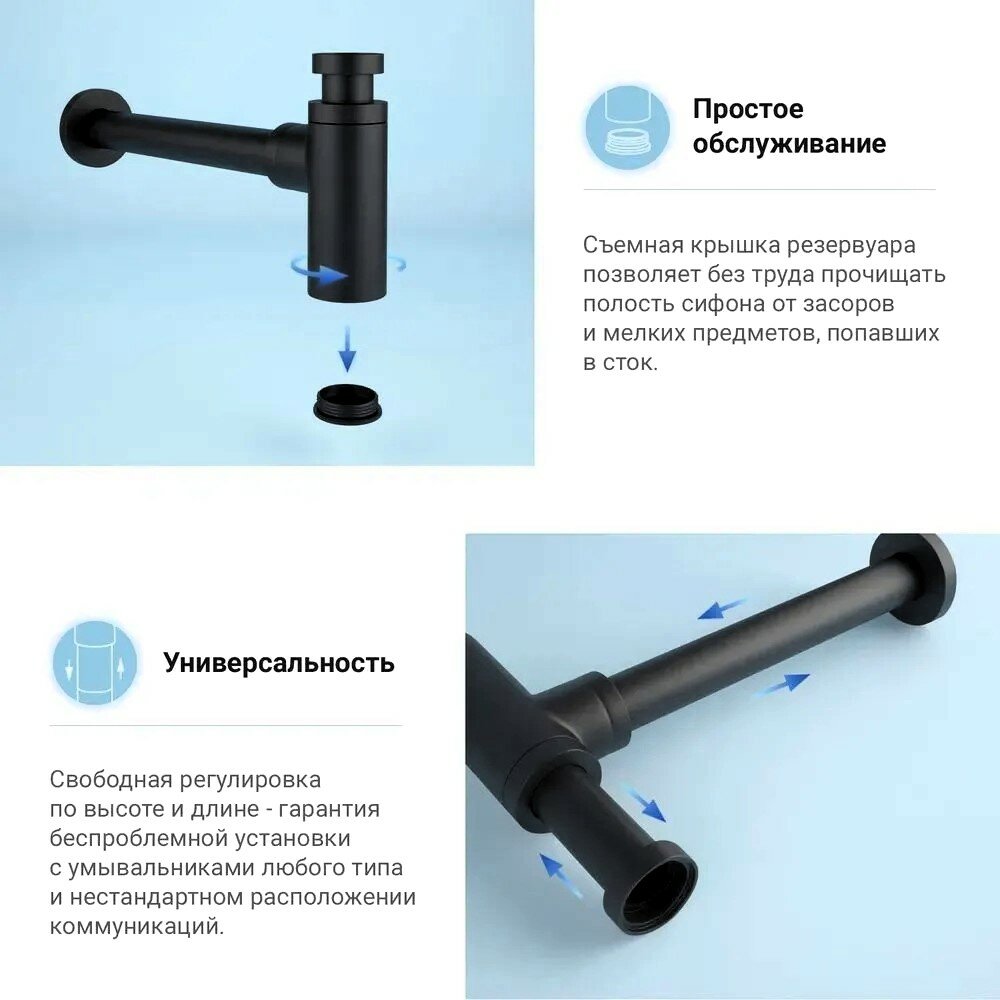 Простое обслуживание

Съемная крышка резервуара позволяет без труда прочищать полость сифона от засоров и мелких предметов, попавших в сток.

Универсальность

Свободная регулировка по высоте и длине - гарантия беспроблемной установки с умывальниками любого типа и нестандартном расположении коммуникаций.