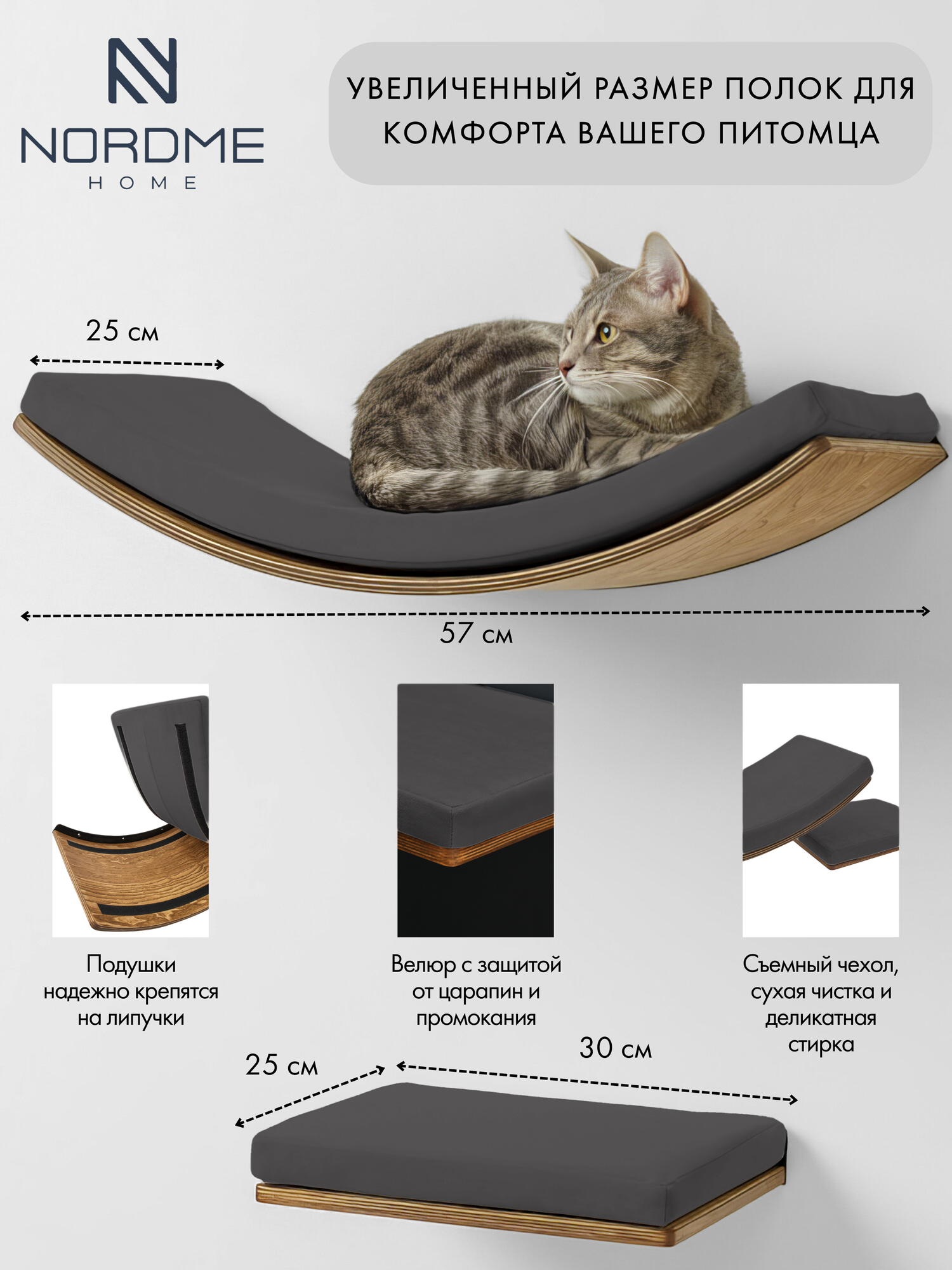 NORDME
HOME

УВЕЛИЧЕННЫЙ РАЗМЕР ПОЛОК ДЛЯ КОМФОРТА ВАШЕГО ПИТОМЦА

25 см

57 см

Подушки надежно крепятся на липучки

Велюр с защитой от царапин и промокания

Съемный чехол, сухая чистка и деликатная стирка

25 см

30 см