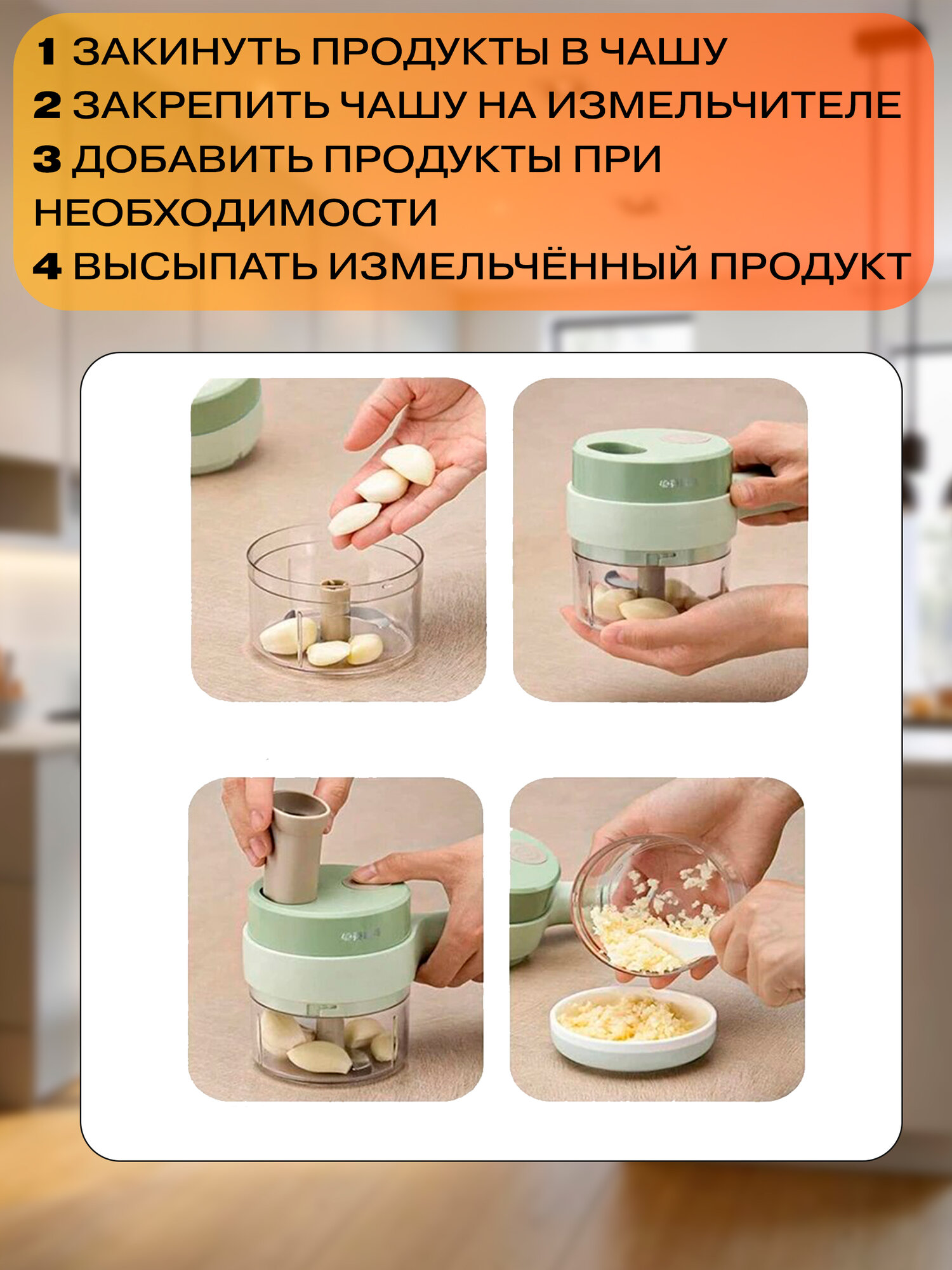 1 ЗАКИНУТЬ ПРОДУКТЫ В ЧАШУ
2 ЗАКРЕПИТЬ ЧАШУ НА ИЗМЕЛЬЧИТЕЛЕ
3 ДОБАВИТЬ ПРОДУКТЫ ПРИ НЕОБХОДИМОСТИ
4 ВЫСЫПАТЬ ИЗМЕЛЬЧЁННЫЙ ПРОДУКТ