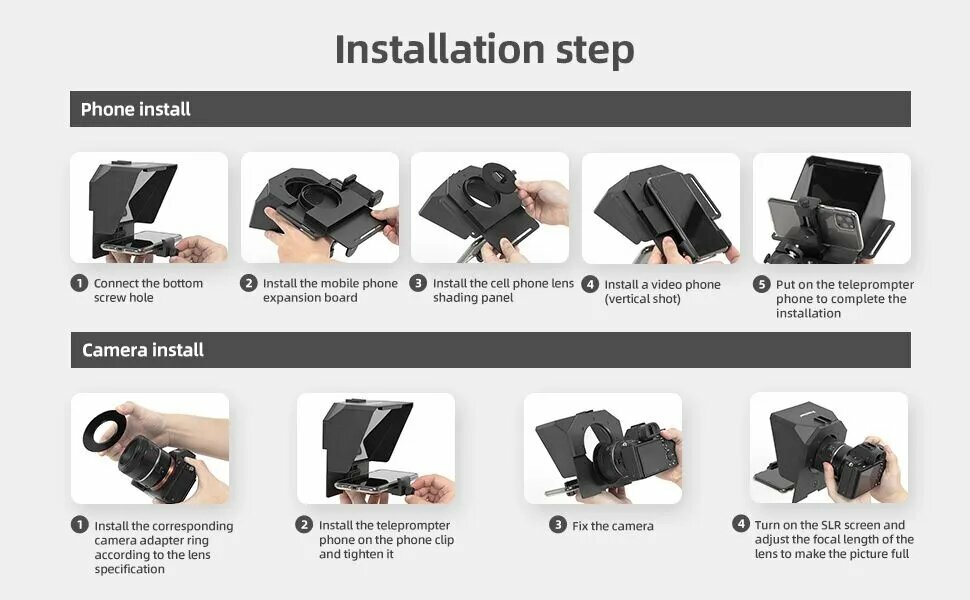 Installation step

Phone install

1 Connect the bottom screw hole

2 Install the mobile phone expansion board

3 Install the cell phone lens shading panel

4 Install a video phone (vertical shot)

5 Put on the teleprompter phone to complete the installation

Camera install

1 Install the corresponding camera adapter ring according to the lens specification

2 Install the teleprompter phone on the phone clip and tighten it

3 Fix the camera

4 Turn on the SLR screen and adjust the focal length of the lens to make the picture full