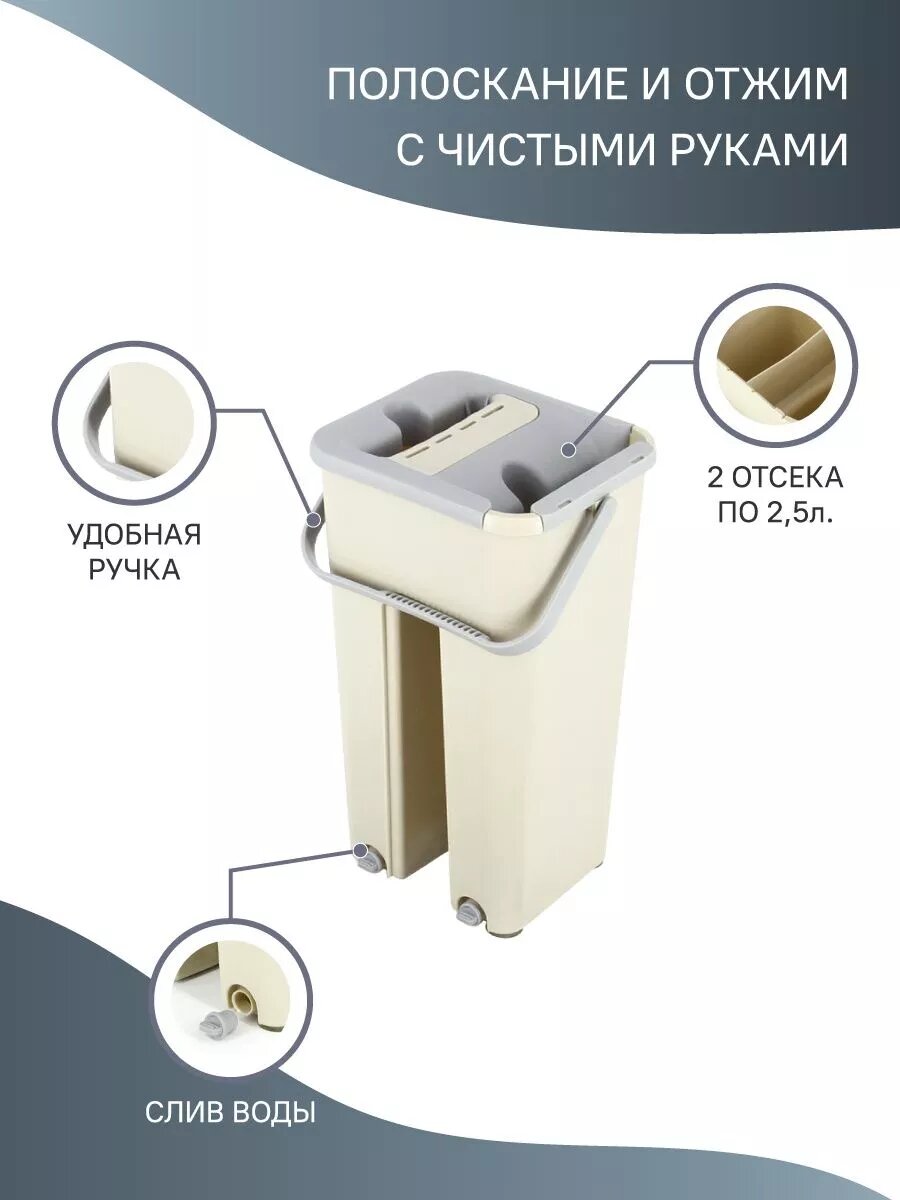 ПОЛОСКАНИЕ И ОТЖИМ С ЧИСТЫМИ РУКАМИ

УДОБНАЯ РУЧКА

2 ОТСЕКА ПО 2,5л.

СЛИВ ВОДЫ