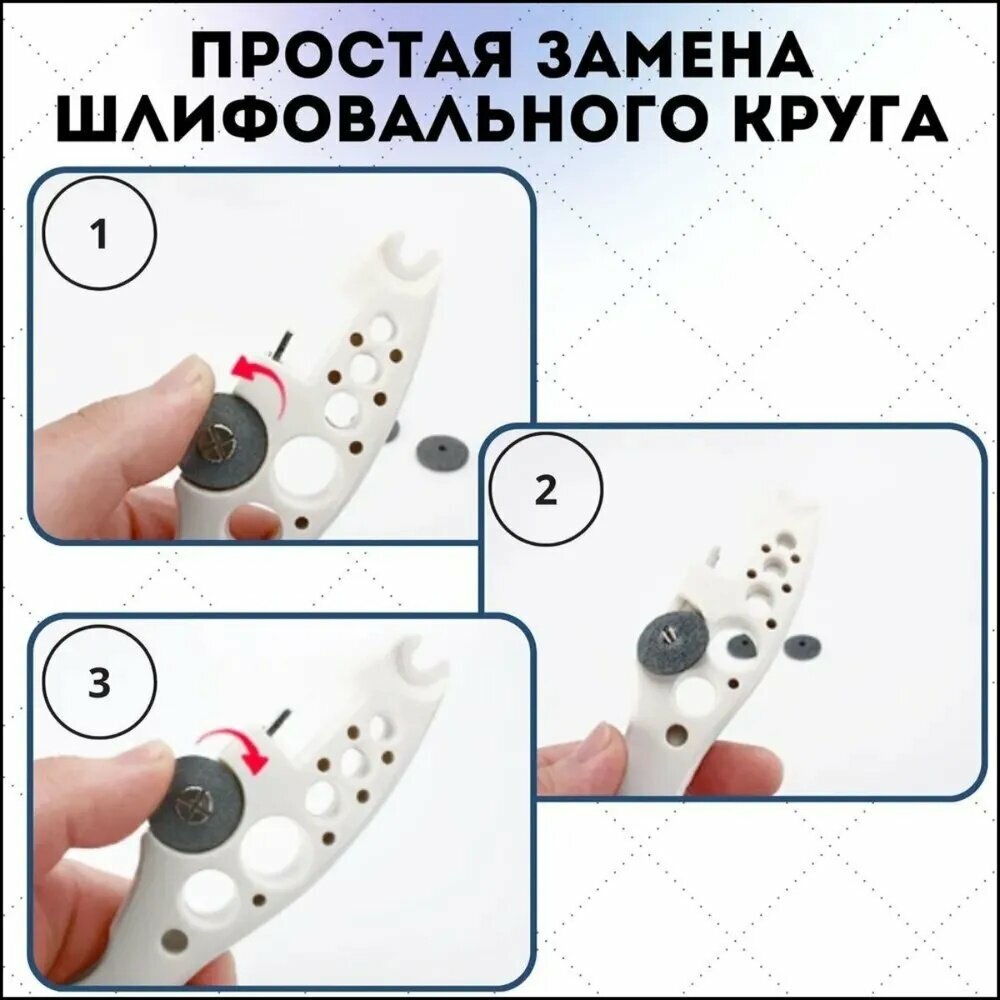 ПРОСТАЯ ЗАМЕНА ШЛИФОВАЛЬНОГО КРУГА

1

2

3