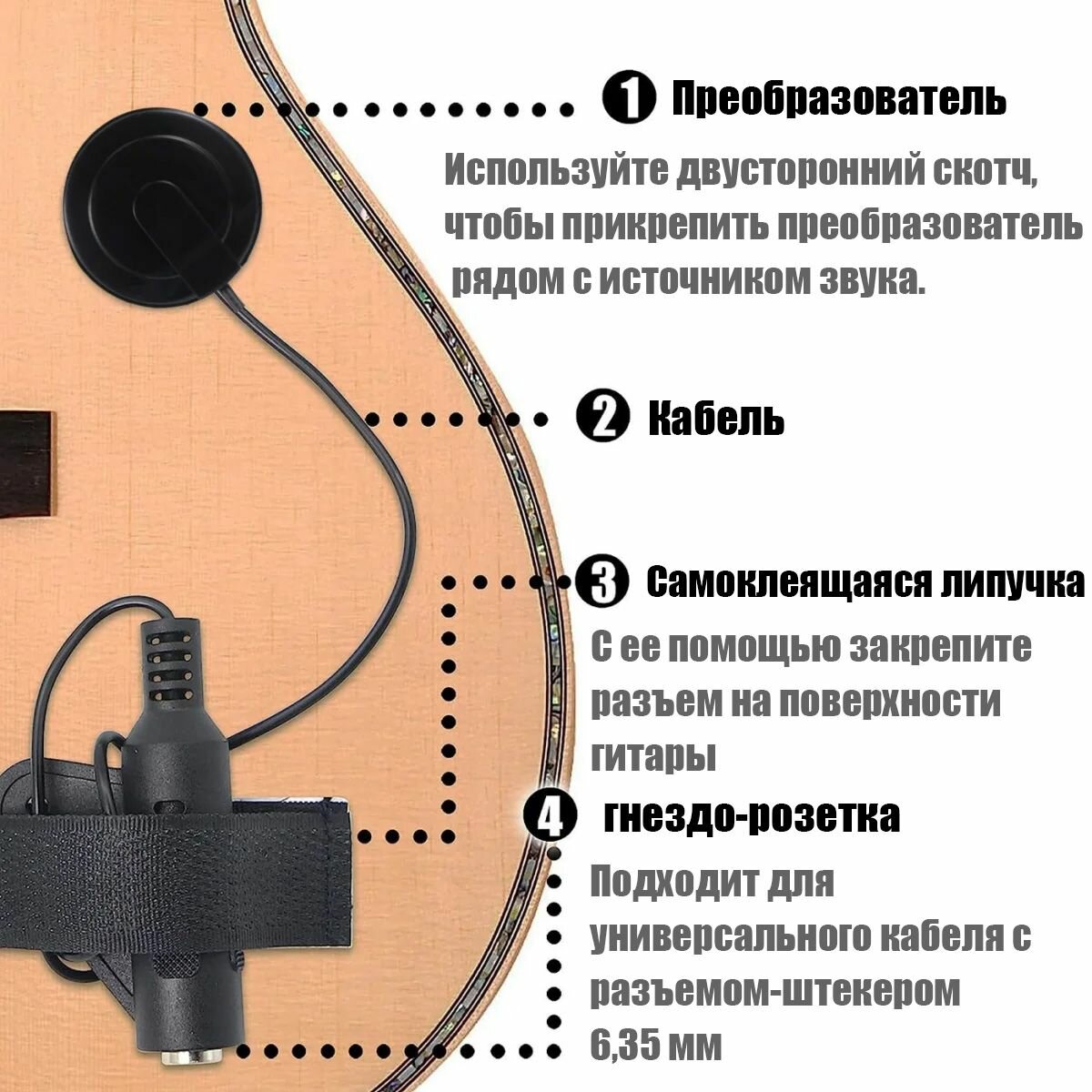 1 Преобразователь

Используйте двусторонний скотч, чтобы прикрепить преобразователь рядом с источником звука.

2 Кабель

3 Самоклеящаяся липучка

С ее помощью закрепите разъем на поверхности гитары

4 гнездо-розетка

Подходит для универсального кабеля с разъемом-штекером 6,35 мм