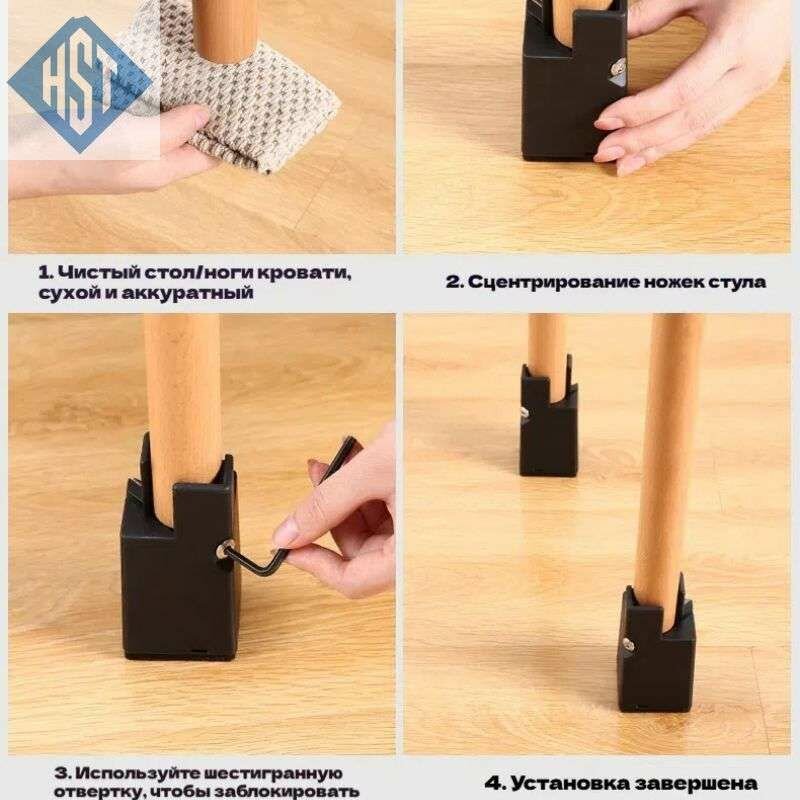 HST

1. Чистый стол/ноги кровати, сухой и аккуратный

2. Сцентрирование ножек стула

3. Используйте шестигранную отвертку, чтобы заблокировать

4. Установка завершена