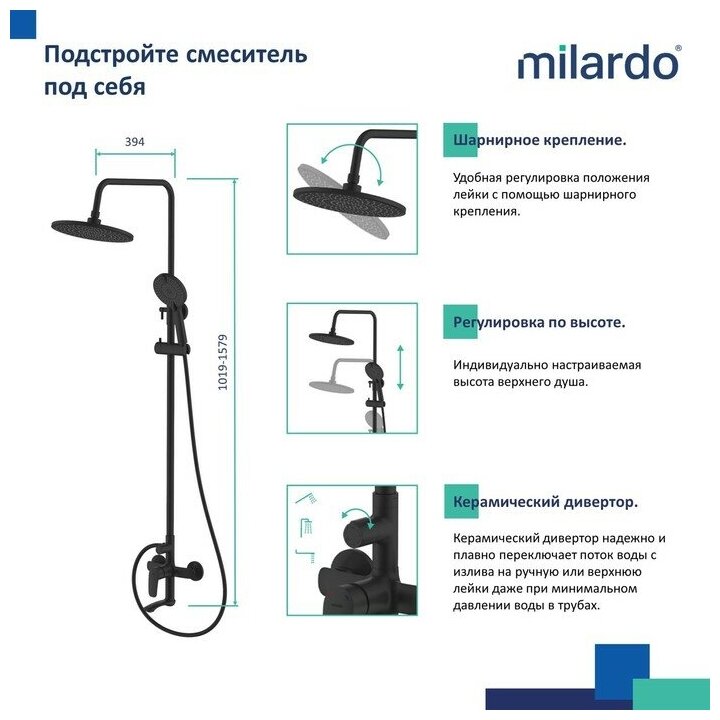 Подстройте смеситель под себя

milardo®

394

1019-1579

Шарнирное крепление.

Удобная регулировка положения лейки с помощью шарнирного крепления.

Регулировка по высоте.

Индивидуально настраиваемая высота верхнего душа.

Керамический дивертор.

Керамический дивертор надежно и плавно переключает поток воды с излива на ручную или верхнюю лейки даже при минимальном давлении воды в трубах.