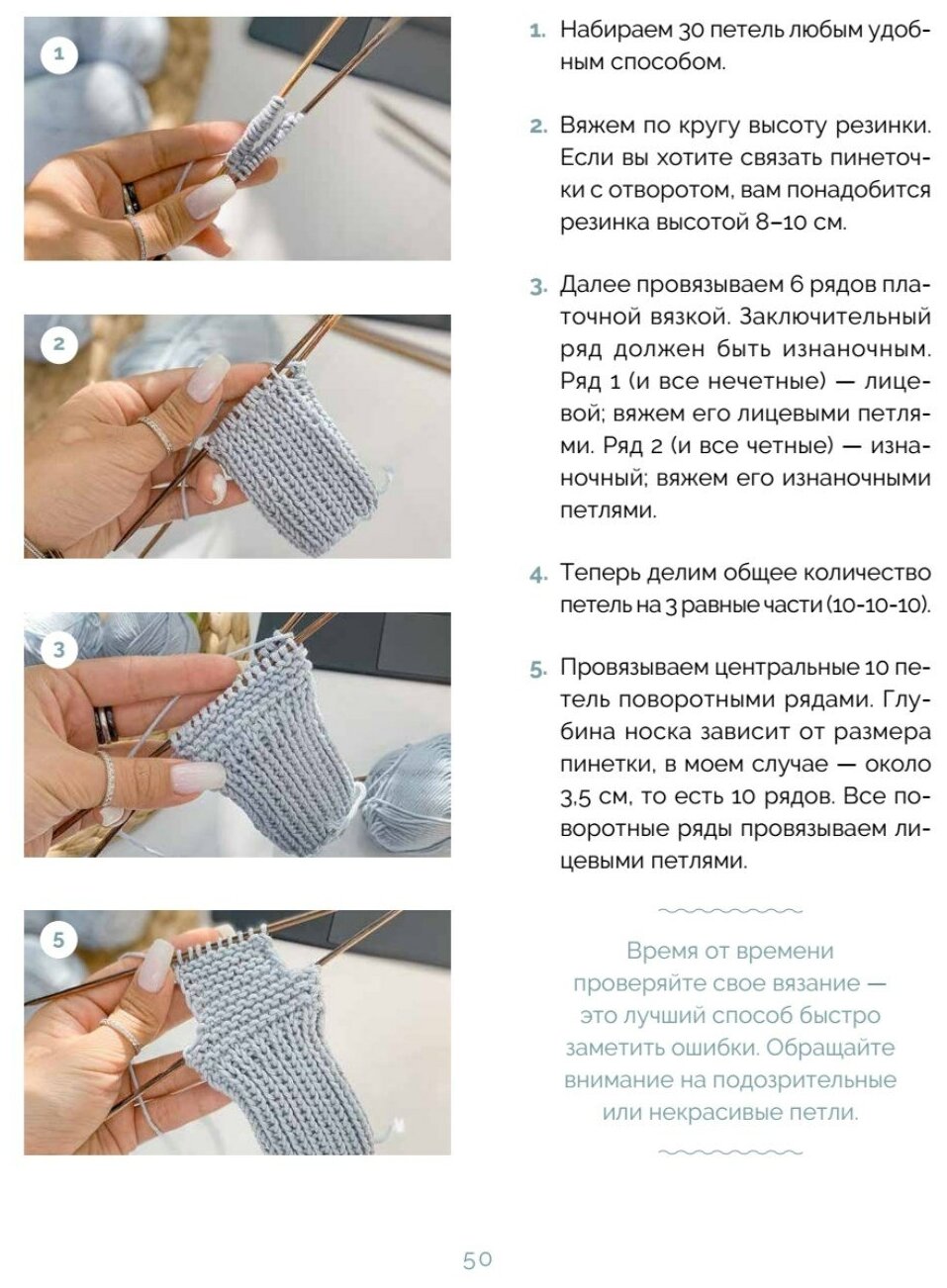 1

2

3

5

1. Набираем 30 петель любым удобным способом.

2. Вяжем по кругу высоту резинки. Если вы хотите связать пинеточки с отворотом, вам понадобится резинка высотой 8–10 см.

3. Далее провязываем 6 рядов платочной вязкой. Заключительный ряд должен быть изнаночным. Ряд 1 (и все нечетные) — лицевой; вяжем его лицевыми петлями. Ряд 2 (и все четные) — изнаночный; вяжем его изнаночными петлями.

4. Теперь делим общее количество петель на 3 равные части (10-10-10).

5. Провязываем центральные 10 петель поворотными рядами. Глубина носка зависит от размера пинетки, в моем случае — около 3,5 см, то есть 10 рядов. Все поворотные ряды провязываем лицевыми петлями.

Время от времени проверяйте свое вязание — это лучший способ быстро заметить ошибки. Обращайте внимание на подозрительные или некрасивые петли.

50