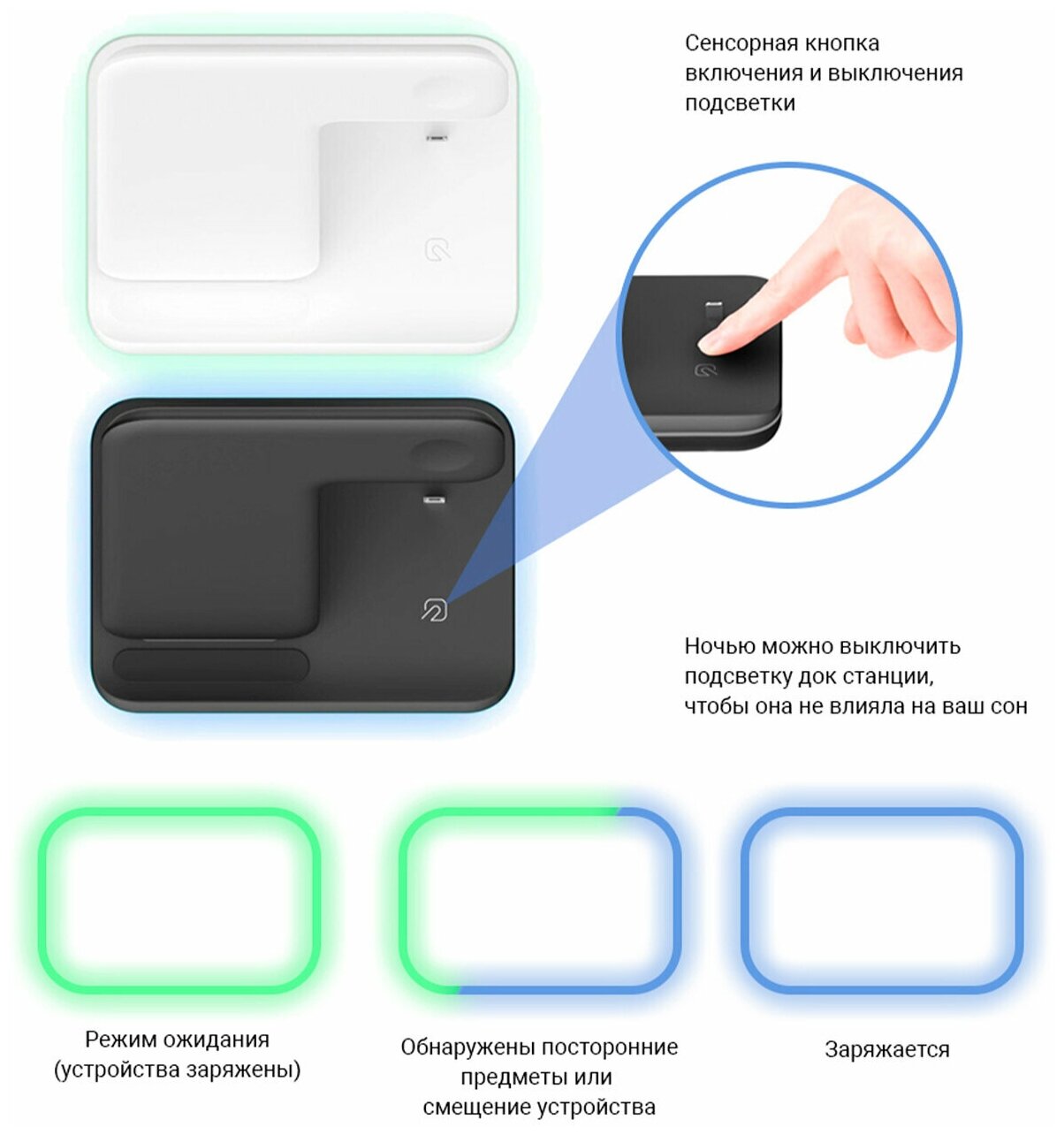 Сенсорная кнопка включения и выключения подсветки

Ночью можно выключить подсветку док станции, чтобы она не влияла на ваш сон

Режим ожидания (устройства заряжены)

Обнаружены посторонние предметы или смещение устройства

Заряжается