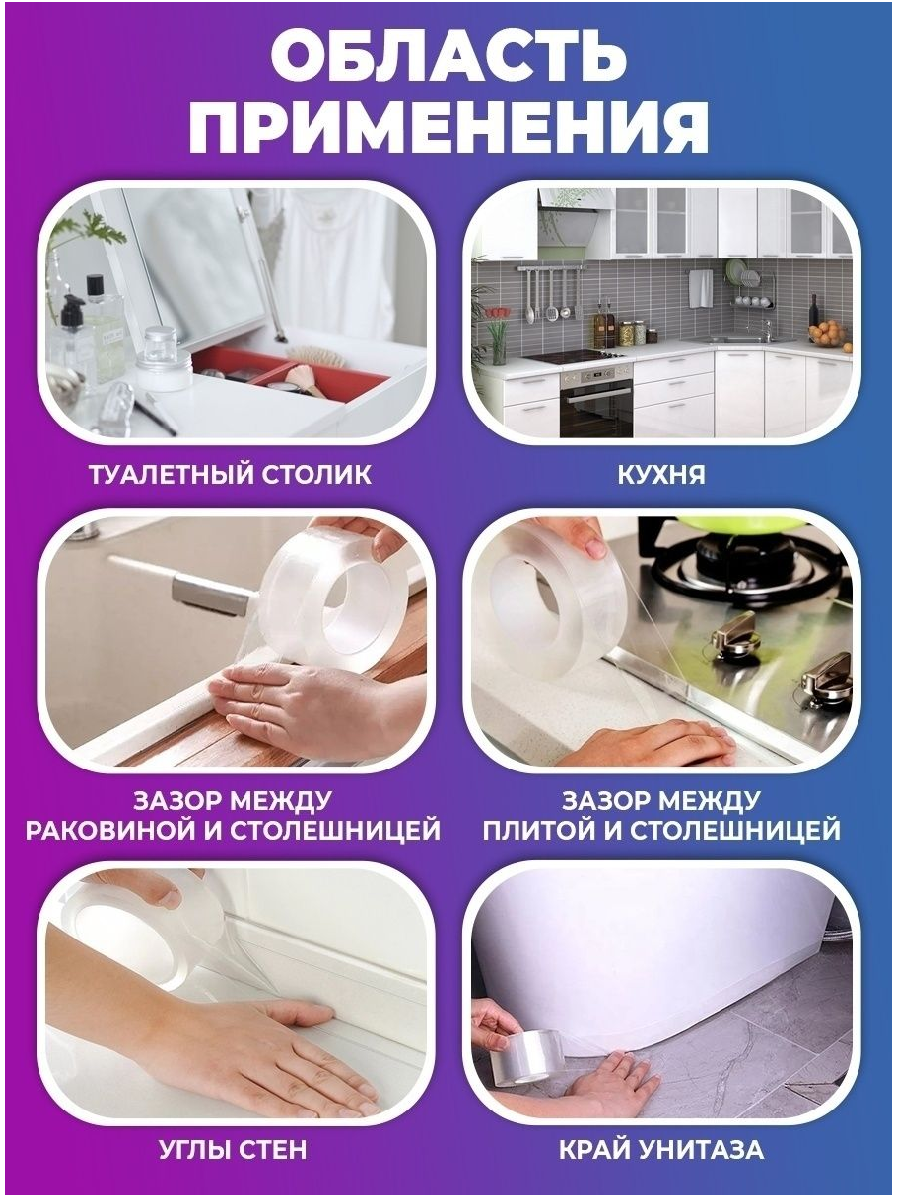 ОБЛАСТЬ ПРИМЕНЕНИЯ

ТУАЛЕТНЫЙ СТОЛИК

КУХНЯ

ЗАЗОР МЕЖДУ РАКОВИНОЙ И СТОЛЕШНИЦЕЙ

ЗАЗОР МЕЖДУ ПЛИТОЙ И СТОЛЕШНИЦЕЙ

УГЛЫ СТЕН

КРАЙ УНИТАЗА