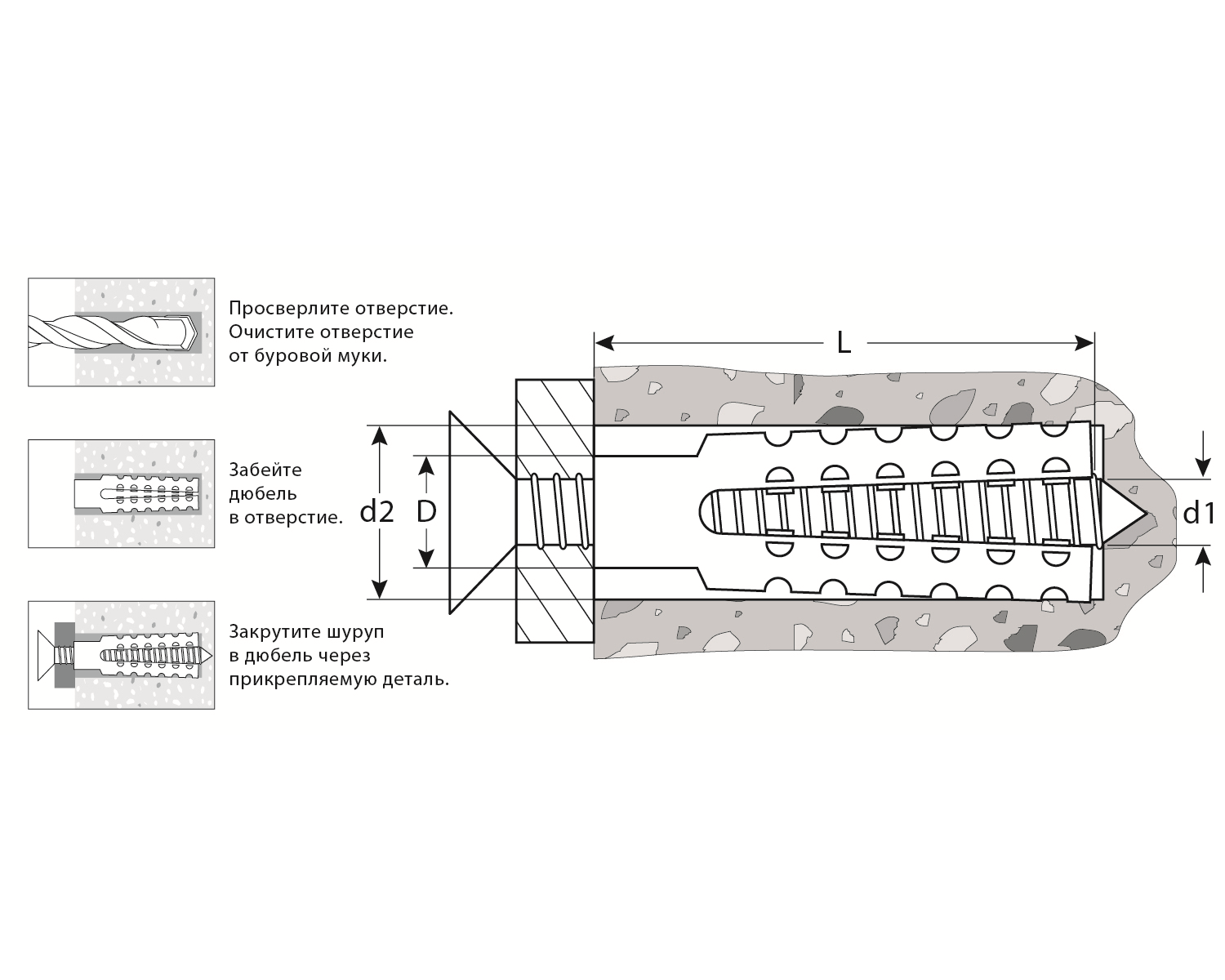 Просверлите отверстие. Очистите отверстие от буровой муки.

Забейте дюбель в отверстие.

Закрутите шуруп в дюбель через прикрепляемую деталь.

L

d2

D

d1