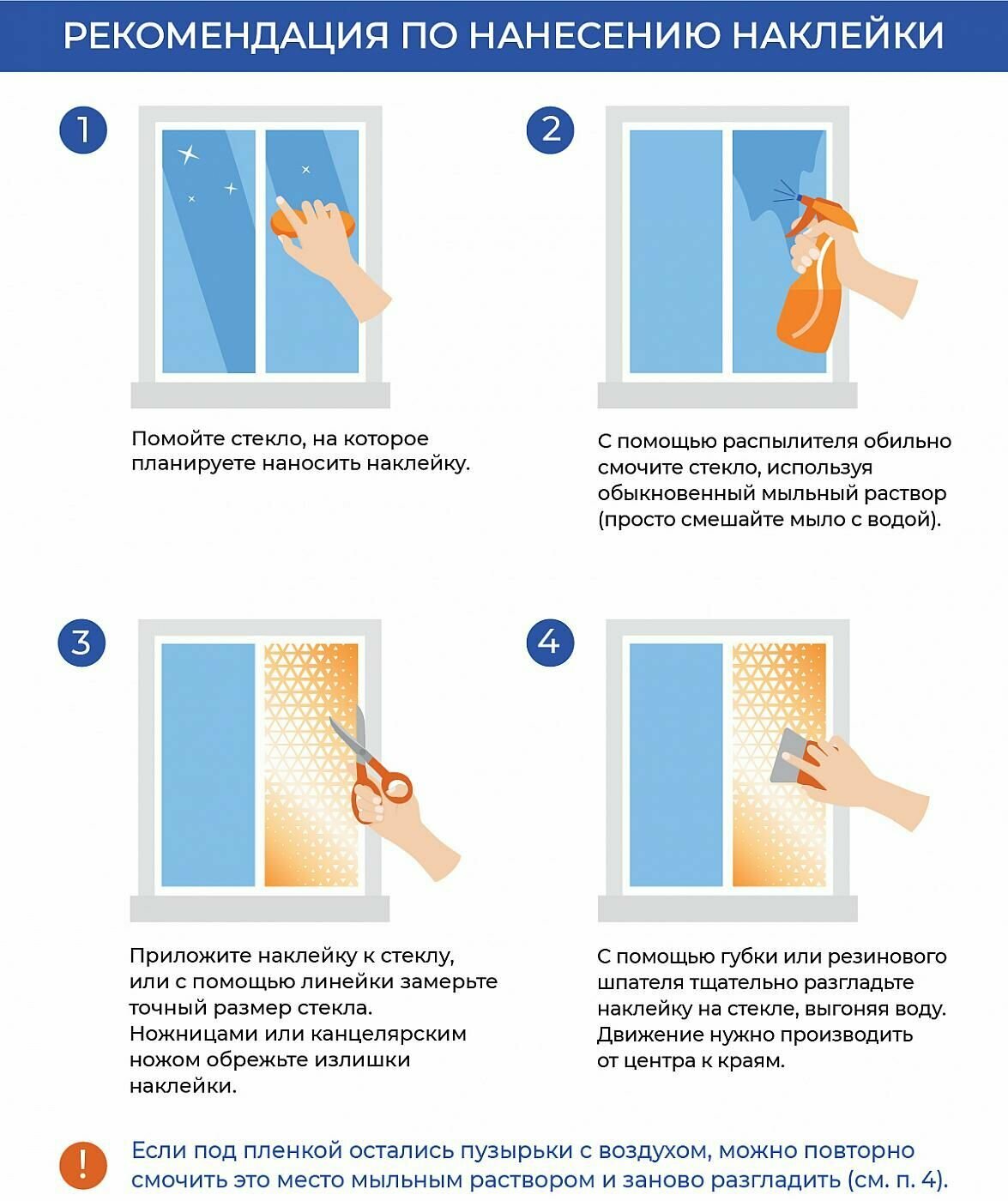 РЕКОМЕНДАЦИЯ ПО НАНЕСЕНИЮ НАКЛЕЙКИ

1

Помойте стекло, на которое планируете наносить наклейку.

2

С помощью распылителя обильно смочите стекло, используя обыкновенный мыльный раствор (просто смешайте мыло с водой).

3

Приложите наклейку к стеклу, или с помощью линейки замерьте точный размер стекла. Ножницами или канцелярским ножом обрежьте излишки наклейки.

4

С помощью губки или резинового шпателя тщательно разгладьте наклейку на стекле, выгоняя воду. Движение нужно производить от центра к краям.

!

Если под пленкой остались пузырьки с воздухом, можно повторно смочить это место мыльным раствором и заново разгладить (см. п. 4).