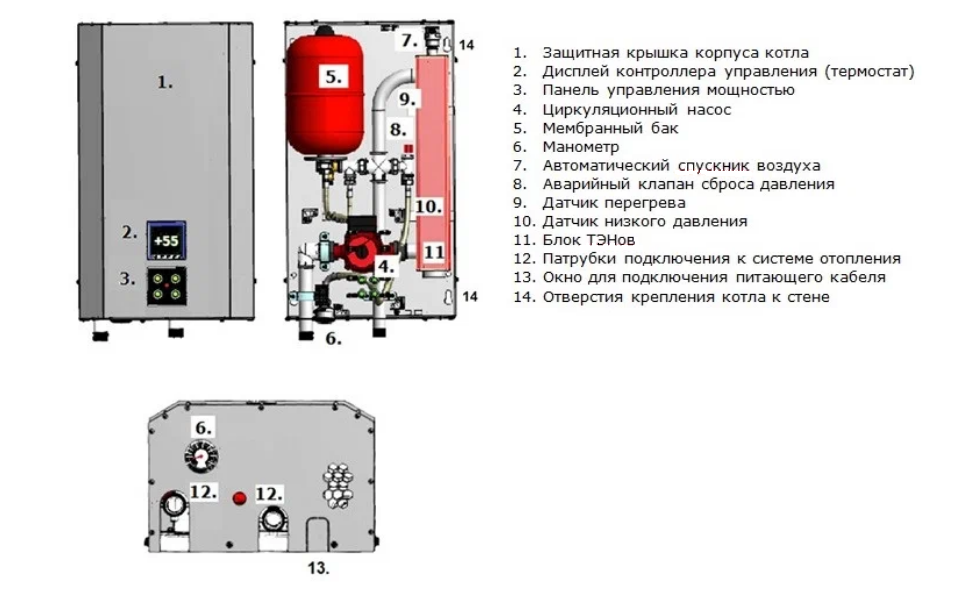 1.

2.

+55

3.

5.

7.

14

9.

8.

10.

11

4.

14

6.

1. Защитная крышка корпуса котла
2. Дисплей контроллера управления (термостат)
3. Панель управления мощностью
4. Циркуляционный насос
5. Мембранный бак
6. Манометр
7. Автоматический спускник воздуха
8. Аварийный клапан сброса давления
9. Датчик перегрева
10. Датчик низкого давления
11. Блок ТЭНов
12. Патрубки подключения к системе отопления
13. Окно для подключения питающего кабеля
14. Отверстия крепления котла к стене

6.

12.

12.

13.