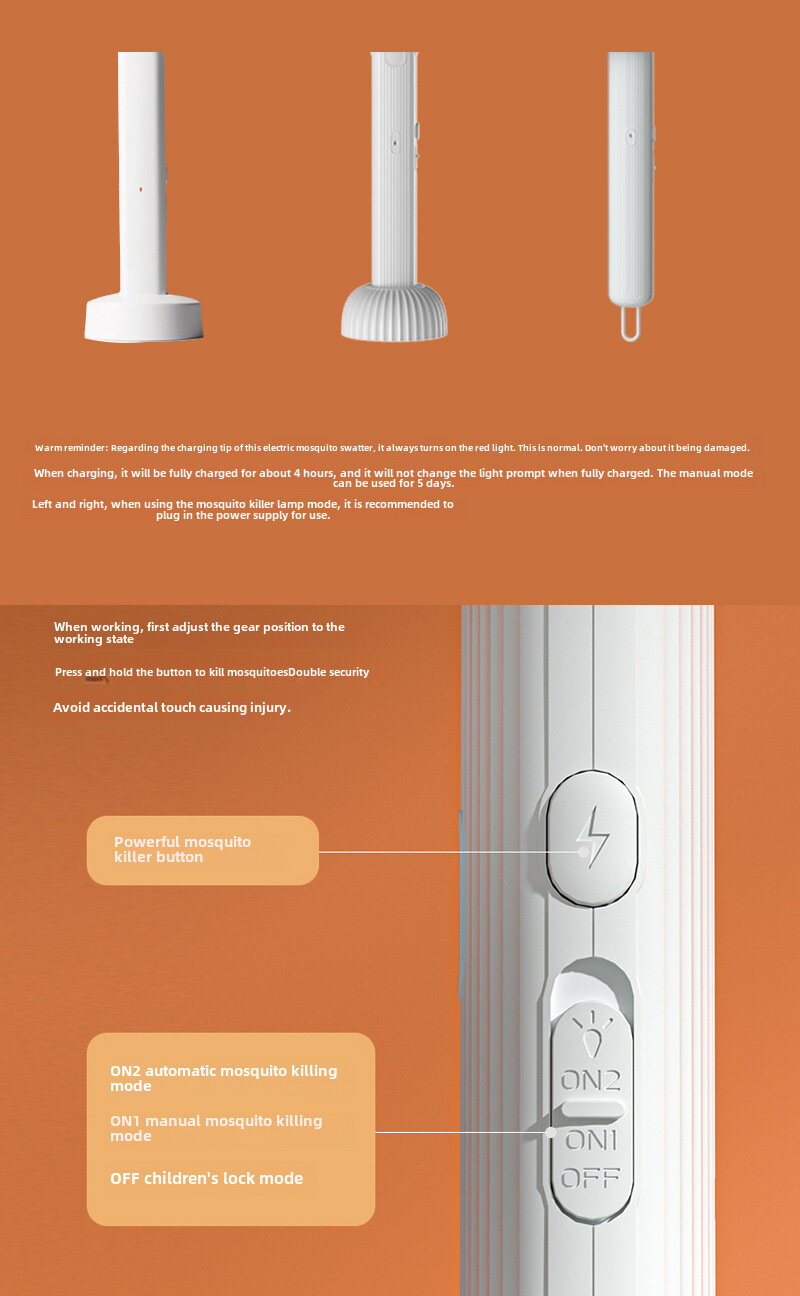 Warm reminder: Regarding the charging tip of this electric mosquito swatter, it always turns on the red light. This is normal. Don't worry about it being damaged.

When charging, it will be fully charged for about 4 hours, and it will not change the light prompt when fully charged. The manual mode can be used for 5 days.

Left and right, when using the mosquito killer lamp mode, it is recommended to plug in the power supply for use.

When working, first adjust the gear position to the working state

Press and hold the button to kill mosquitoesDouble security

Avoid accidental touch causing injury.

Powerful mosquito killer button

ON2 automatic mosquito killing mode

ON1 manual mosquito killing mode

OFF children's lock mode

ON2

ON1

OFF