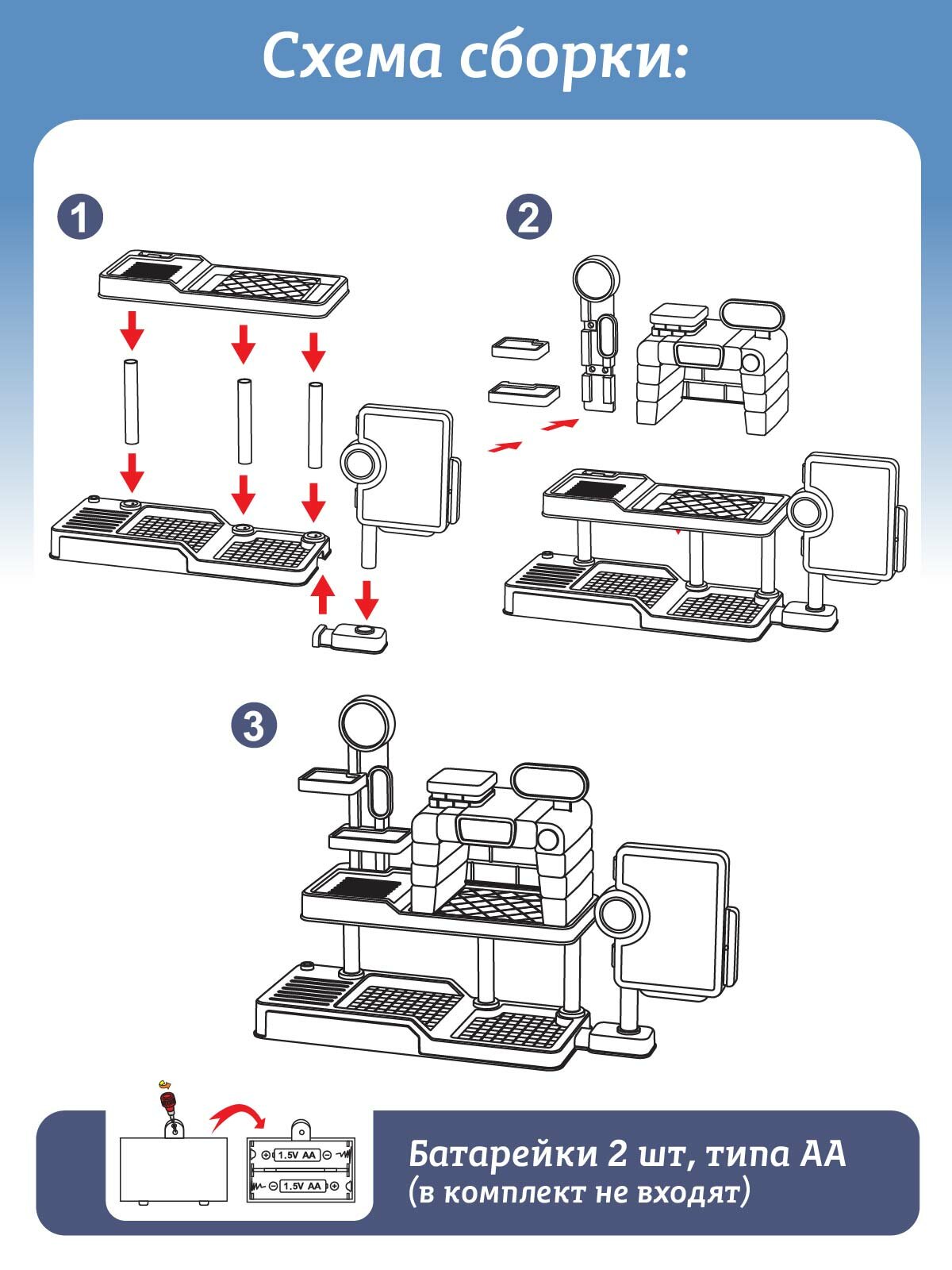 Схема сборки:

1

2

3

1.5V AA

1.5V AA

Батарейки 2 шт, типа АА
(в комплект не входят)