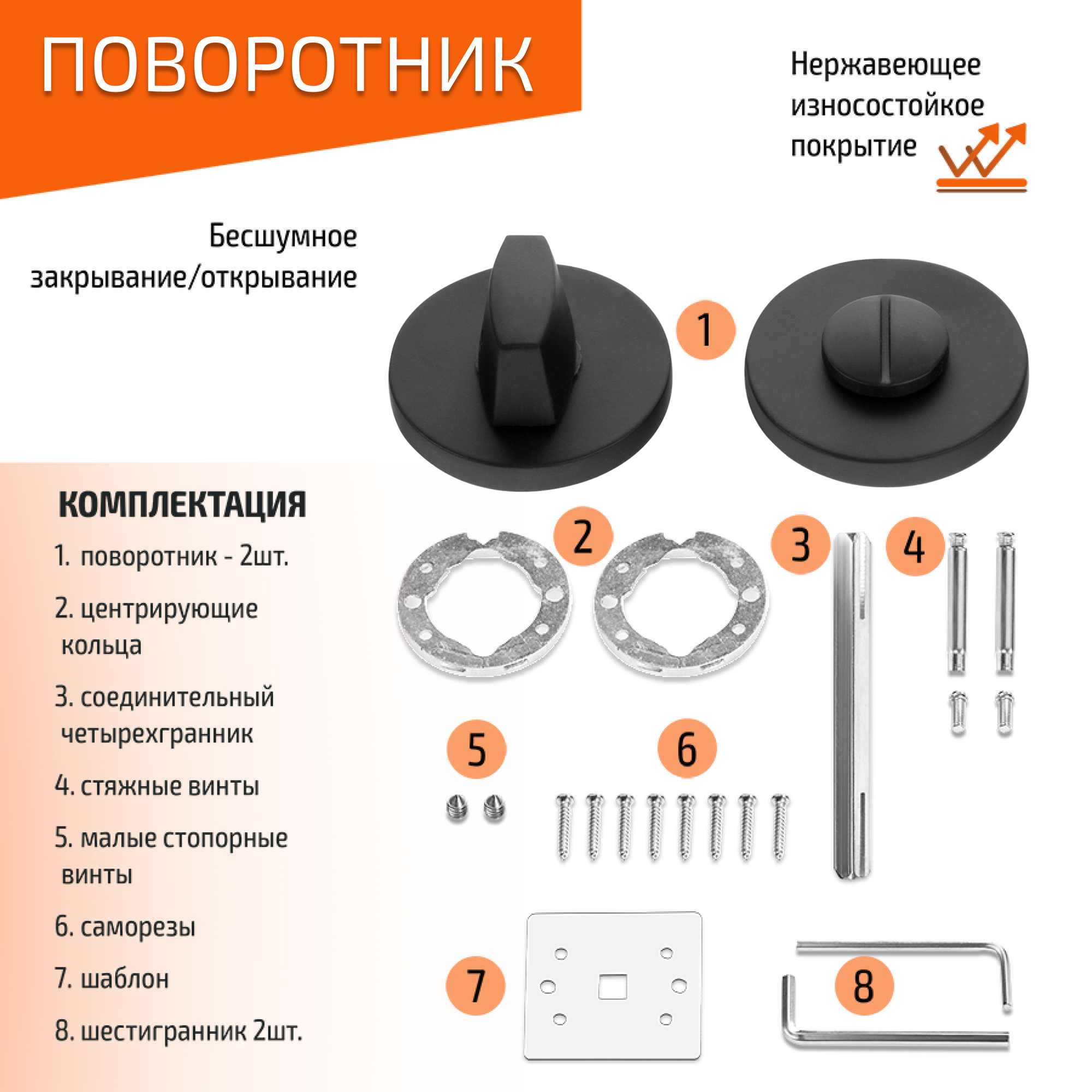 ПОВОРОТНИК

Нержавеющее износостойкое покрытие

Бесшумное закрывание/открывание

1

КОМПЛЕКТАЦИЯ

1. поворотник - 2шт.

2. центрирующие кольца

3. соединительный четырехгранник

4. стяжные винты

5. малые стопорные винты

6. саморезы

7. шаблон

8. шестигранник 2шт.

2

3

4

5

6

7

8