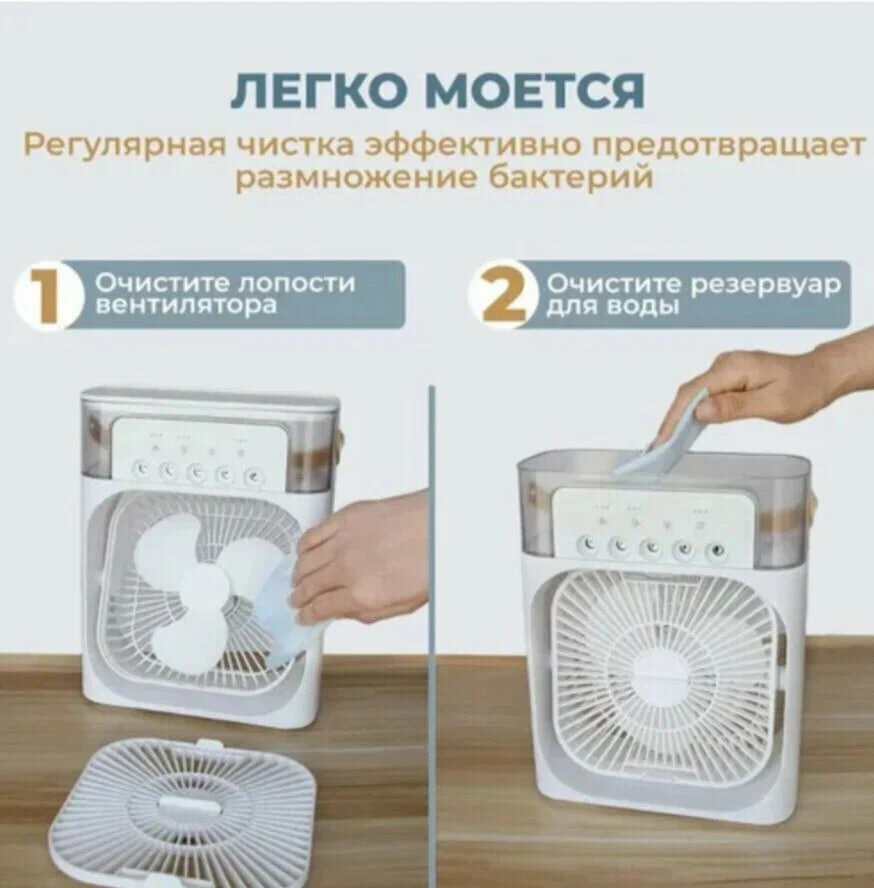 ЛЕГКО МОЕТСЯ

Регулярная чистка эффективно предотвращает размножение бактерий

1 Очистите лопости вентилятора

2 Очистите резервуар для воды