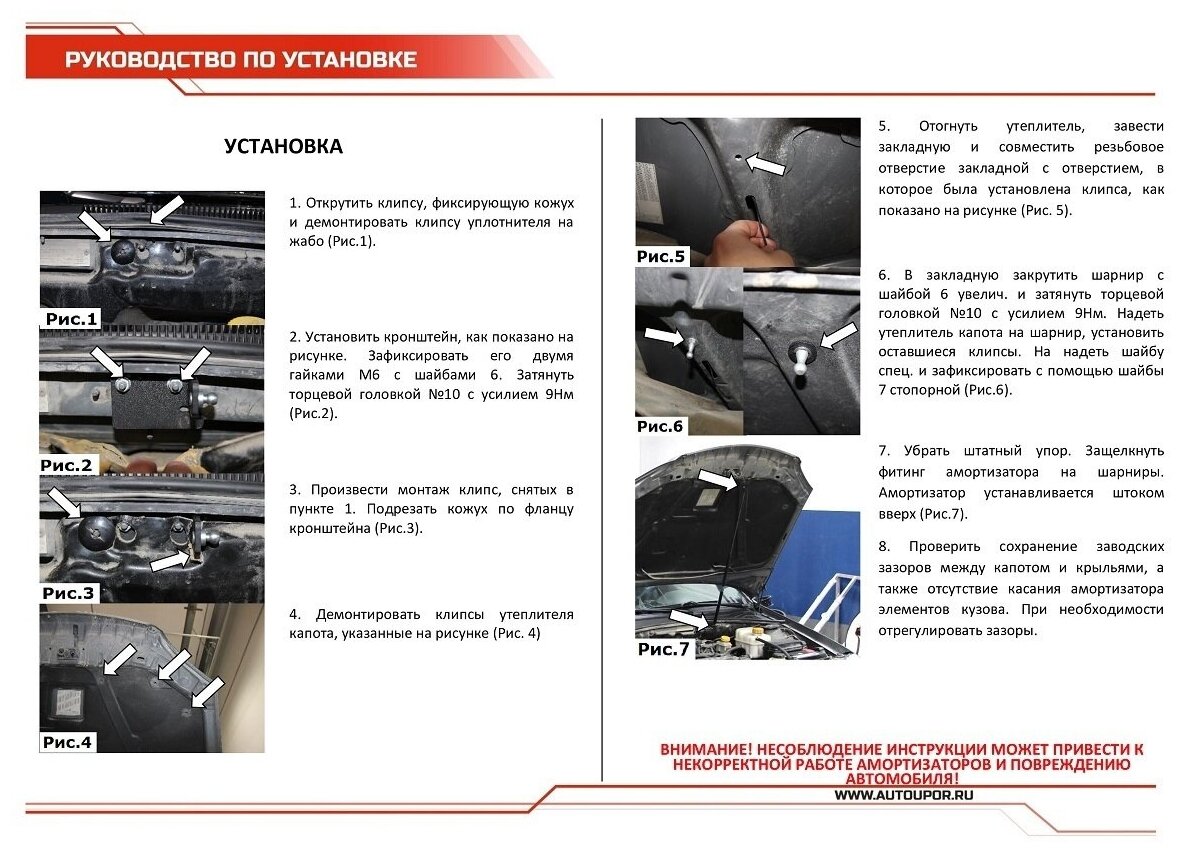 РУКОВОДСТВО ПО УСТАНОВКЕ

УСТАНОВКА

Рис.1

1. Открутить клипсу, фиксирующую кожух и демонтировать клипсу уплотнителя на жабо (Рис.1).

Рис.2

2. Установить кронштейн, как показано на рисунке. Зафиксировать его двумя гайками М6 с шайбами 6. Затянуть торцевой головкой №10 с усилием 9Нм (Рис.2).

Рис.3

3. Произвести монтаж клипс, снятых в пункте 1. Подрезать кожух по фланцу кронштейна (Рис.3).

Рис.4

4. Демонтировать клипсы утеплителя капота, указанные на рисунке (Рис. 4)

Рис.5

5. Отогнуть утеплитель, завести закладную и совместить резьбовое отверстие закладной с отверстием, в которое была установлена клипса, как показано на рисунке (Рис. 5).

Рис.6

6. В закладную закрутить шарнир с шайбой 6 увелич. и затянуть торцевой головкой №10 с усилием 9Нм. Надеть утеплитель капота на шарнир, установить оставшиеся клипсы. На надеть шайбу спец. и зафиксировать с помощью шайбы 7 стопорной (Рис.6).

Рис.7

7. Убрать штатный упор. Защелкнуть фитинг амортизатора на шарниры. Амортизатор устанавливается штоком вверх (Рис.7).

8. Проверить сохранение заводских зазоров между капотом и крыльями, а также отсутствие касания амортизатора элементов кузова. При необходимости отрегулировать зазоры.

ВНИМАНИЕ! НЕСОБЛЮДЕНИЕ ИНСТРУКЦИИ МОЖЕТ ПРИВЕСТИ К НЕКОРРЕКТНОЙ РАБОТЕ АМОРТИЗАТОРОВ И ПОВРЕЖДЕНИЮ АВТОМОБИЛЯ!

WWW.AUTOUPOR.RU