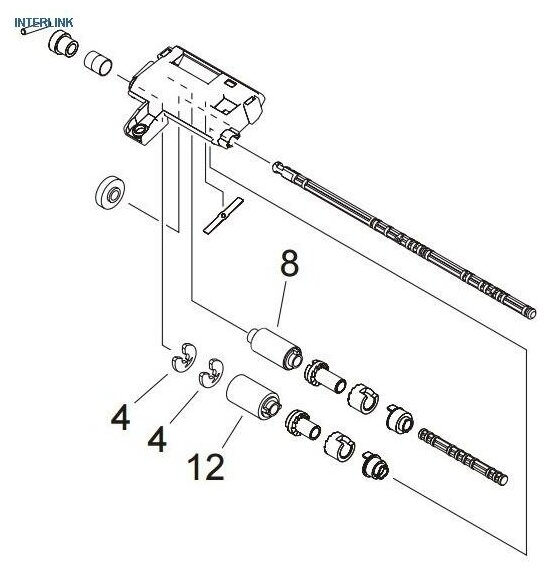 INTERLINK

8

4

4

12