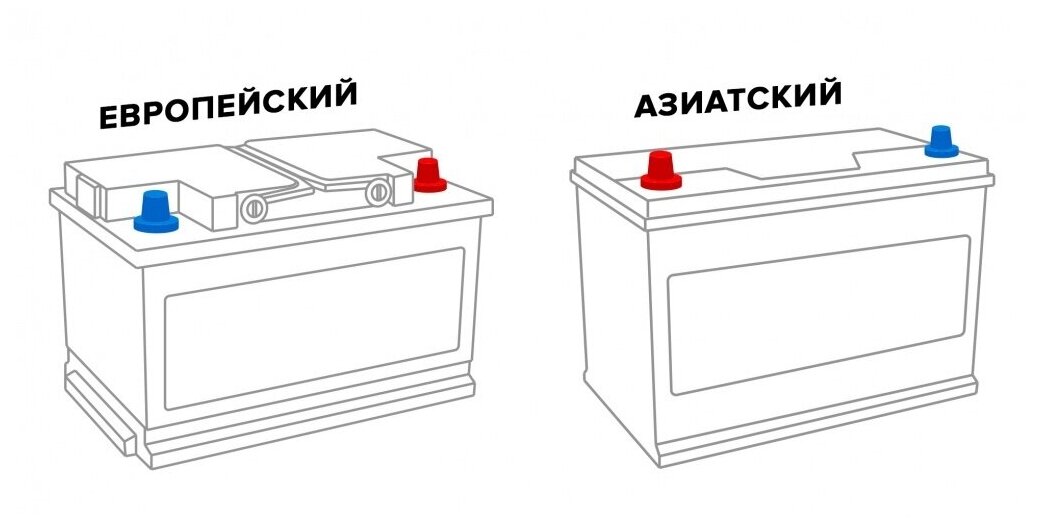 ЕВРОПЕЙСКИЙ

АЗИАТСКИЙ