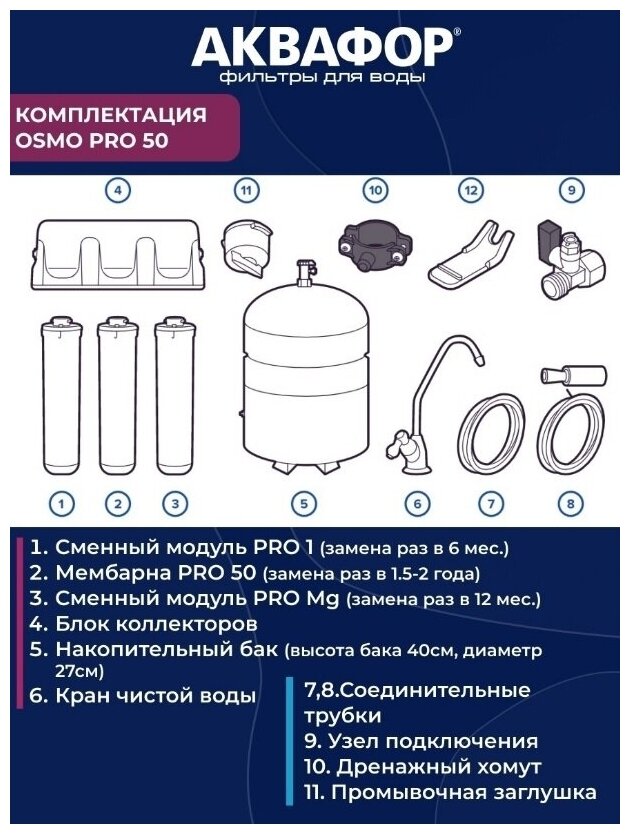 АКВАФОР®
фильтры для воды

КОМПЛЕКТАЦИЯ
OSMO PRO 50

4 11 10 12 9

1 2 3 5 6 7 8

1. Сменный модуль PRO 1 (замена раз в 6 мес.)
2. Мембарна PRO 50 (замена раз в 1.5-2 года)
3. Сменный модуль PRO Mg (замена раз в 12 мес.)
4. Блок коллекторов
5. Накопительный бак (высота бака 40см, диаметр 27см)
6. Кран чистой воды

7,8.Соединительные трубки
9. Узел подключения
10. Дренажный хомут
11. Промывочная заглушка