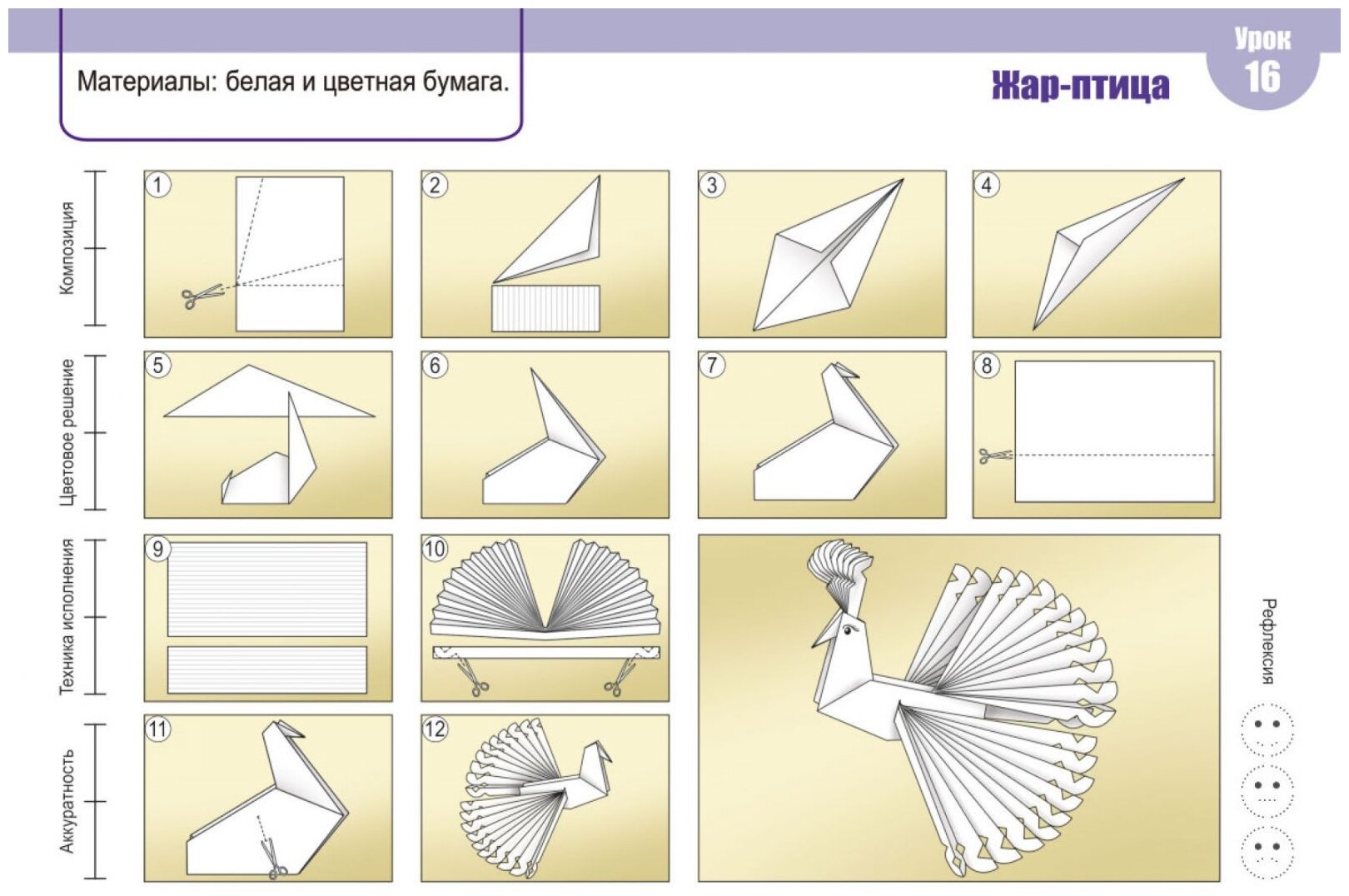 Материалы: белая и цветная бумага.

Жар-птица

Урок 16

Композиция

Цветовое решение

Техника исполнения

Аккуратность

1

2

3

4

5

6

7

8

9

10

11

12

Рефлексия