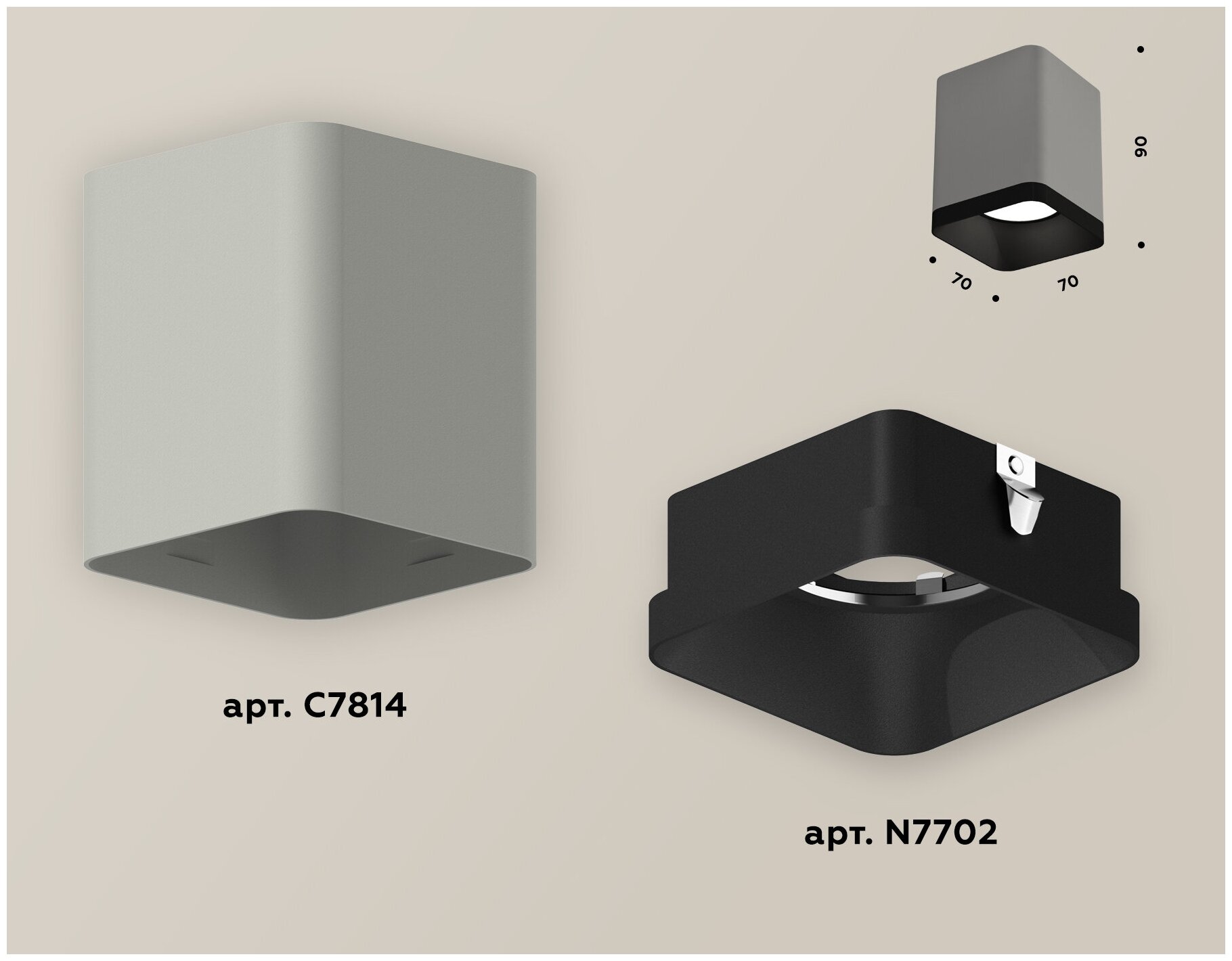 90

70

70

арт. C7814

арт. N7702