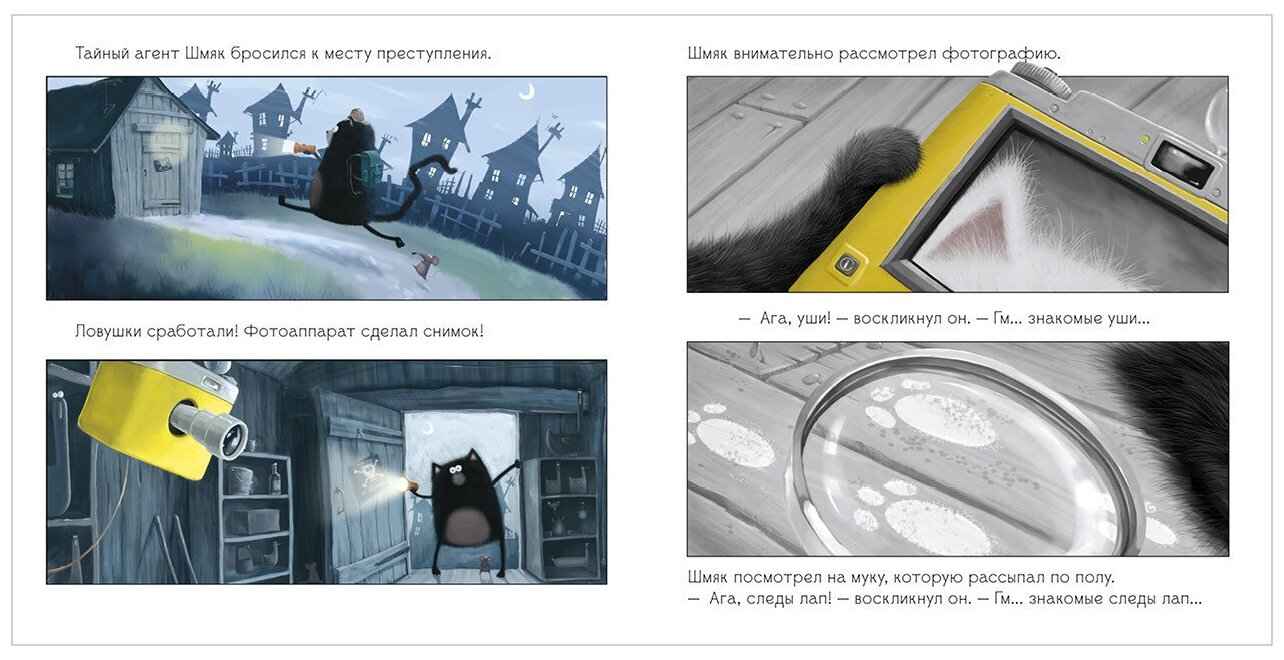 Тайный агент Шмяк бросился к месту преступления.

Ловушки сработали! Фотоаппарат сделал снимок!

Шмяк внимательно рассмотрел фотографию.

— Ага, уши! — воскликнул он. — Гм... знакомые уши...

Шмяк посмотрел на муку, которую рассыпал по полу.
— Ага, следы лап! — воскликнул он. — Гм... знакомые следы лап...