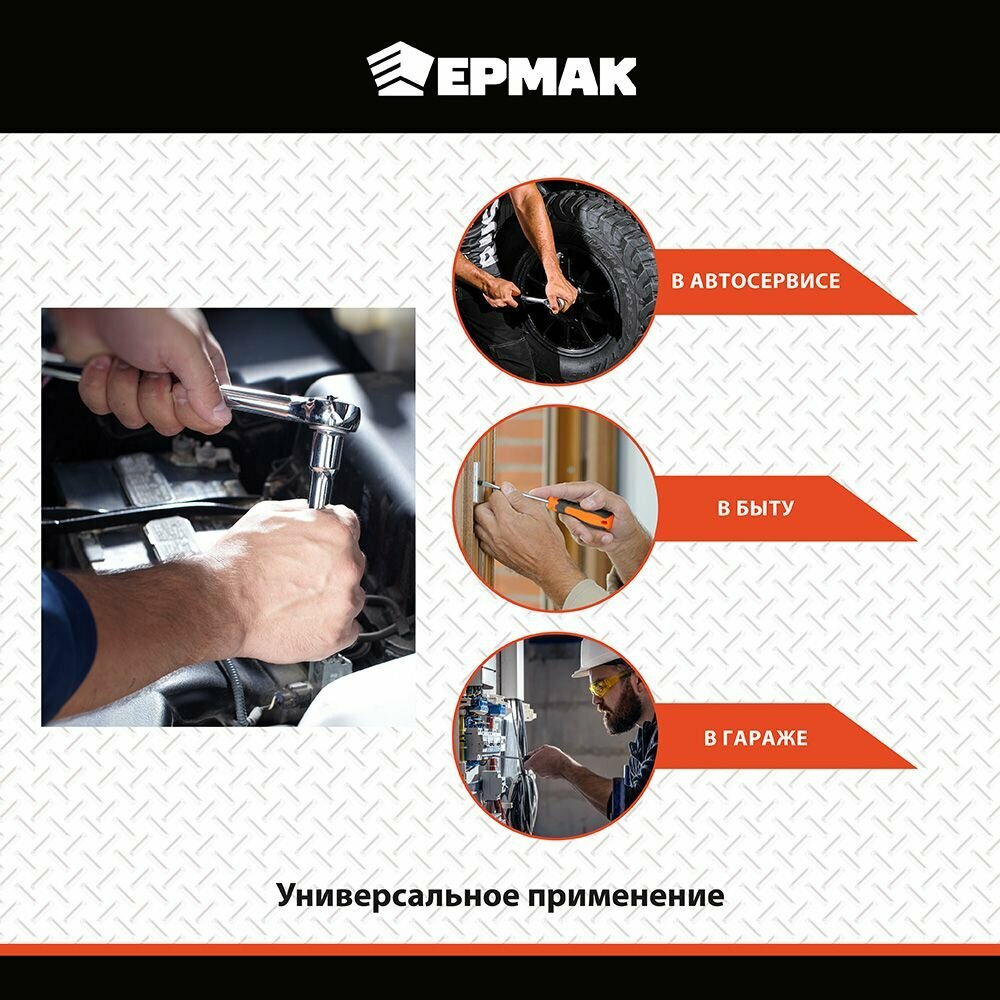 ЕРМАК

В АВТОСЕРВИСЕ

В БЫТУ

В ГАРАЖЕ

Универсальное применение