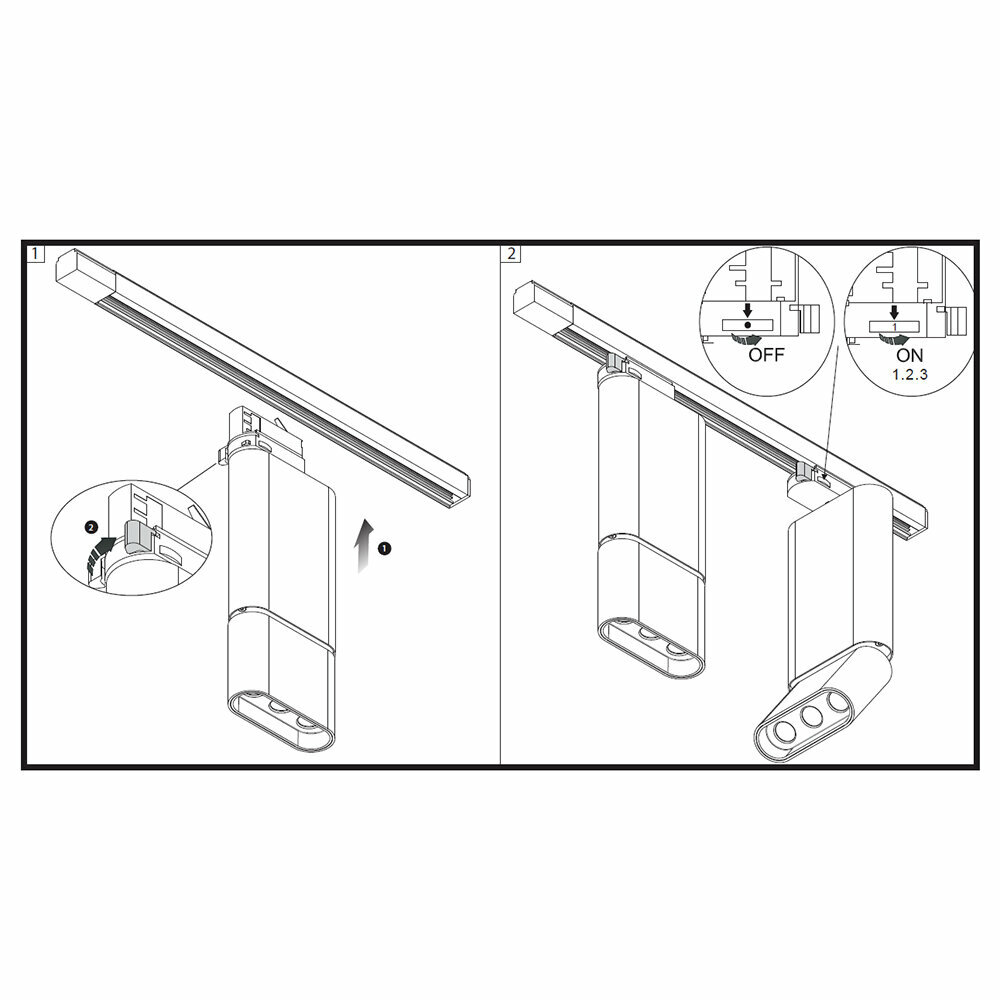 1

2

1

2

OFF

1

ON
1.2.3