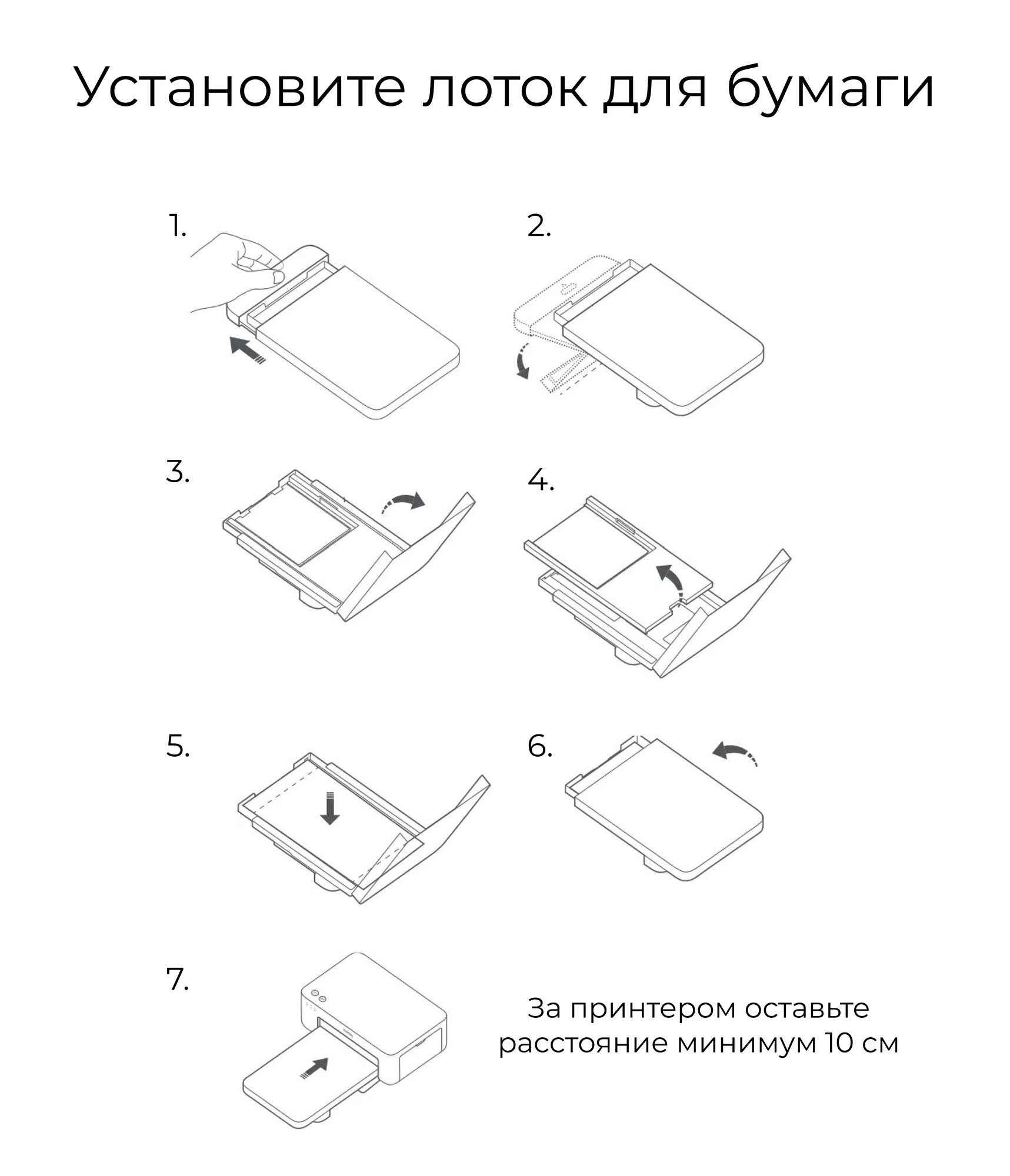 Установите лоток для бумаги

1.

2.

3.

4.

5.

6.

7.

За принтером оставьте расстояние минимум 10 см