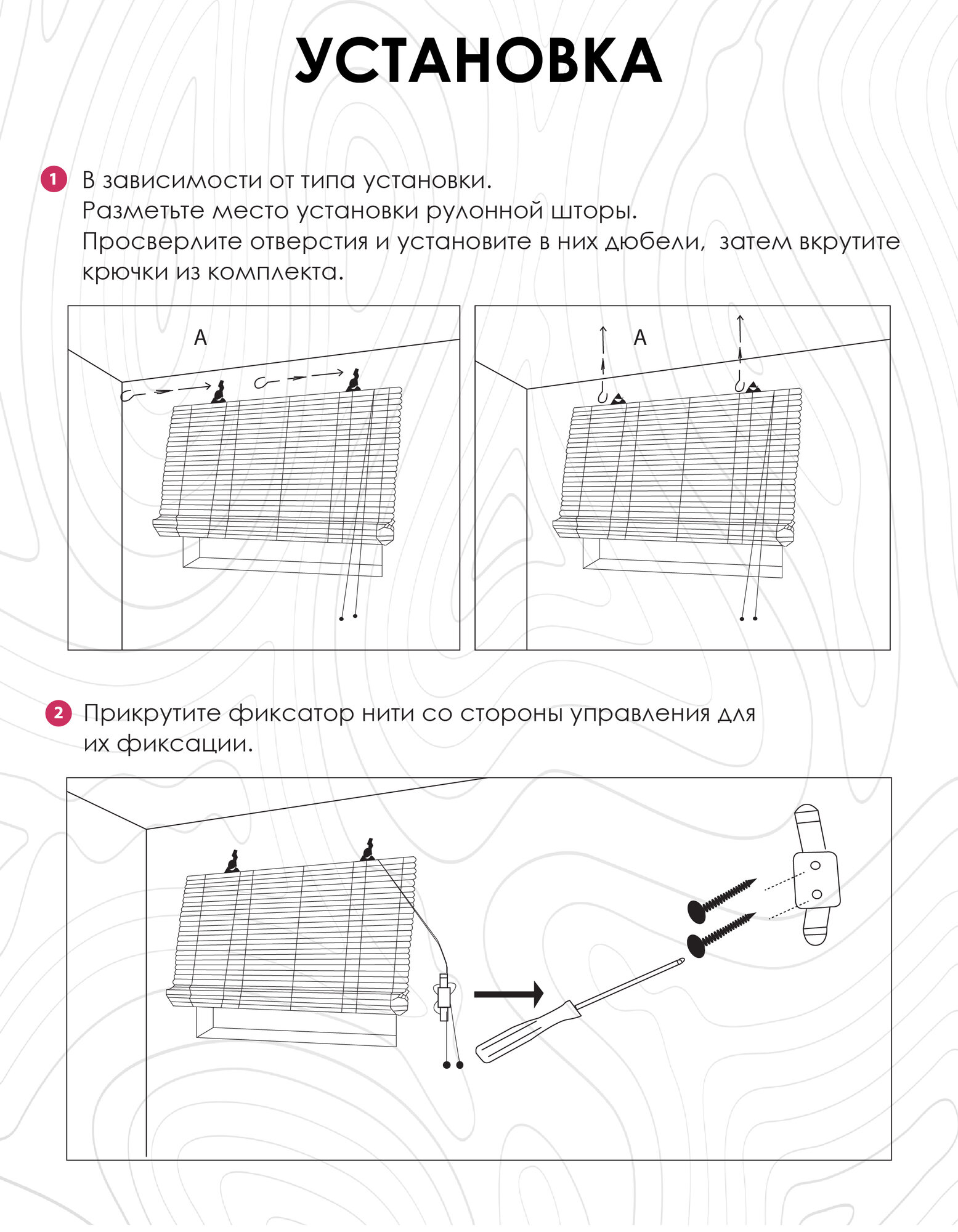 УСТАНОВКА

1 В зависимости от типа установки. Разметьте место установки рулонной шторы. Просверлите отверстия и установите в них дюбели, затем вкрутите крючки из комплекта.

A

A

2 Прикрутите фиксатор нити со стороны управления для их фиксации.