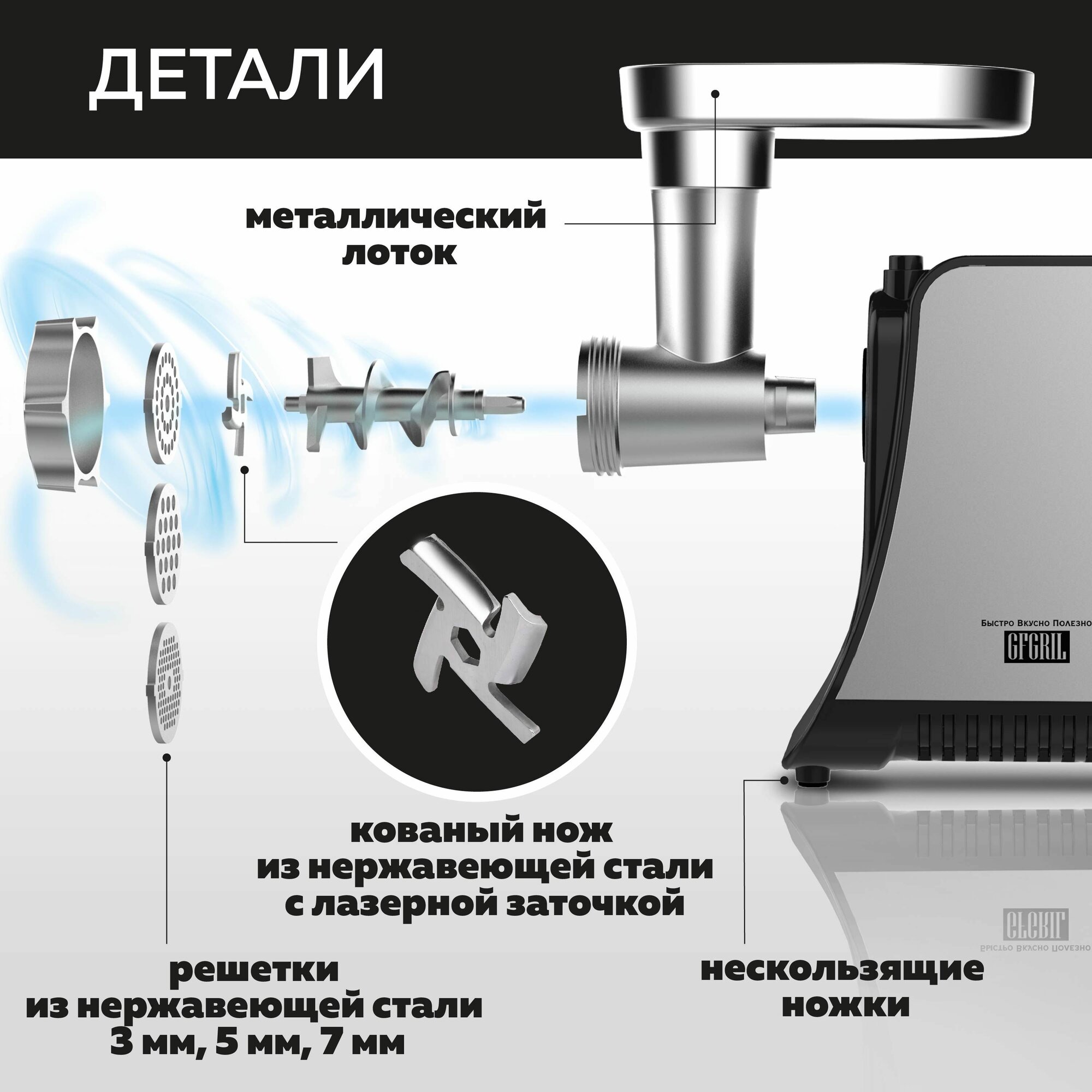 ДЕТАЛИ

металлический лоток

Быстро Вкусно Полезно

GFGRIL

кованый нож из нержавеющей стали с лазерной заточкой

решетки из нержавеющей стали 3 мм, 5 мм, 7 мм

нескользящие ножки