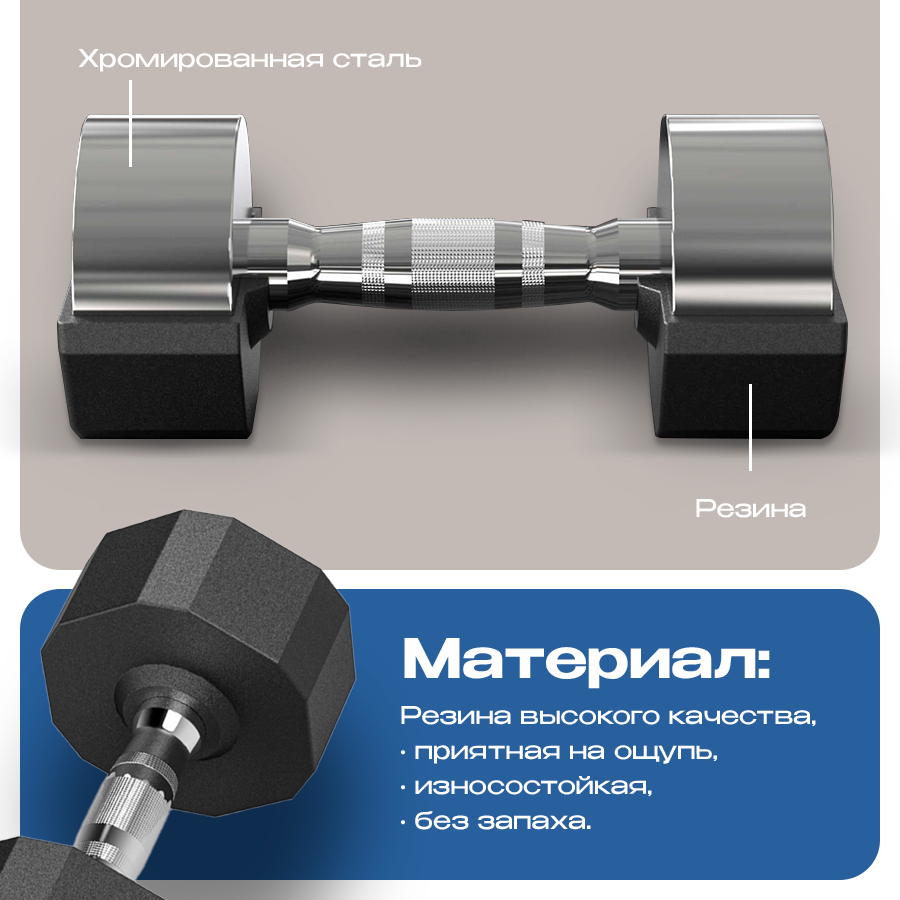 Хромированная сталь

Резина

Материал:

Резина высокого качества,
· приятная на ощупь,
· износостойкая,
· без запаха.