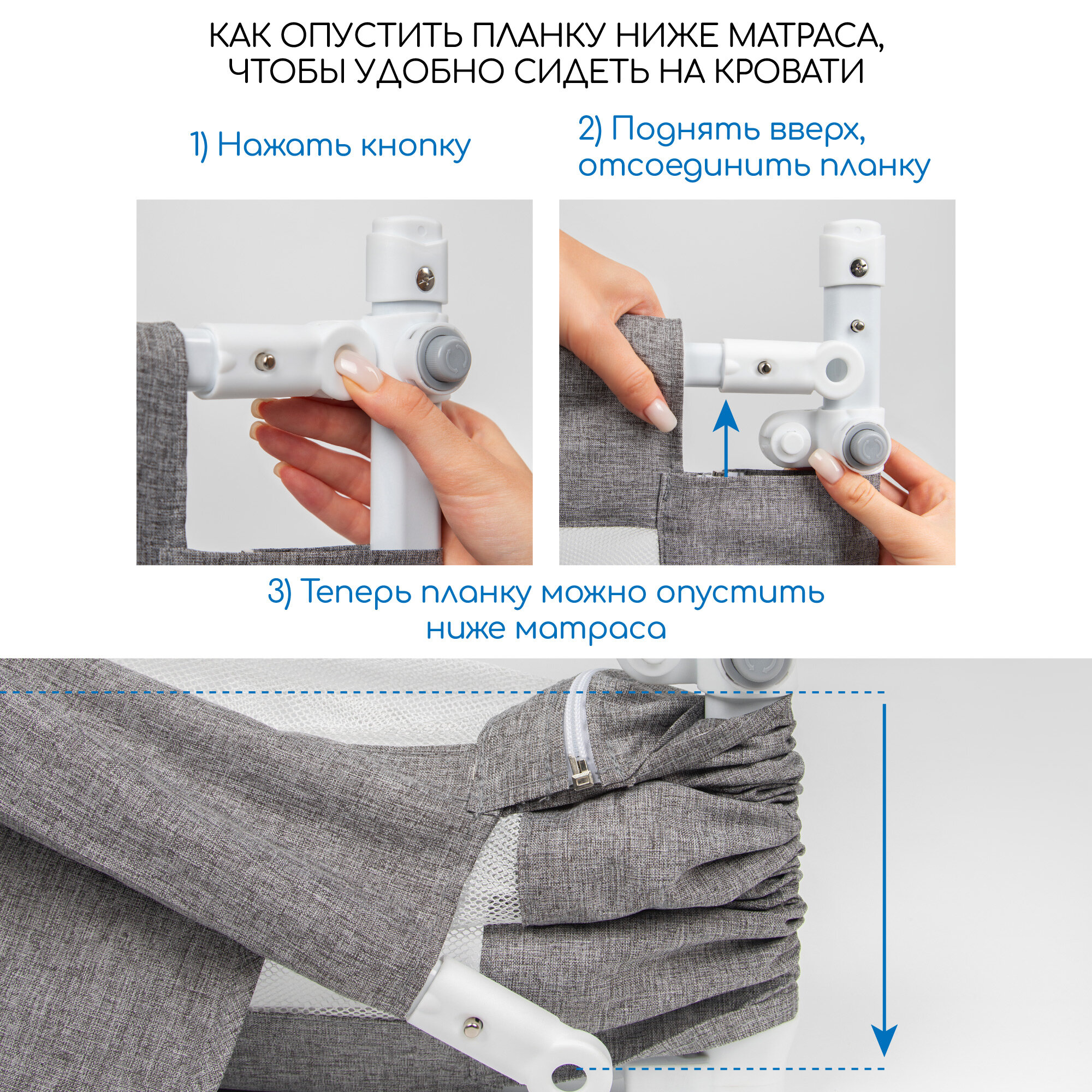 КАК ОПУСТИТЬ ПЛАНКУ НИЖЕ МАТРАСА, ЧТОБЫ УДОБНО СИДЕТЬ НА КРОВАТИ

1) Нажать кнопку

2) Поднять вверх, отсоединить планку

3) Теперь планку можно опустить ниже матраса