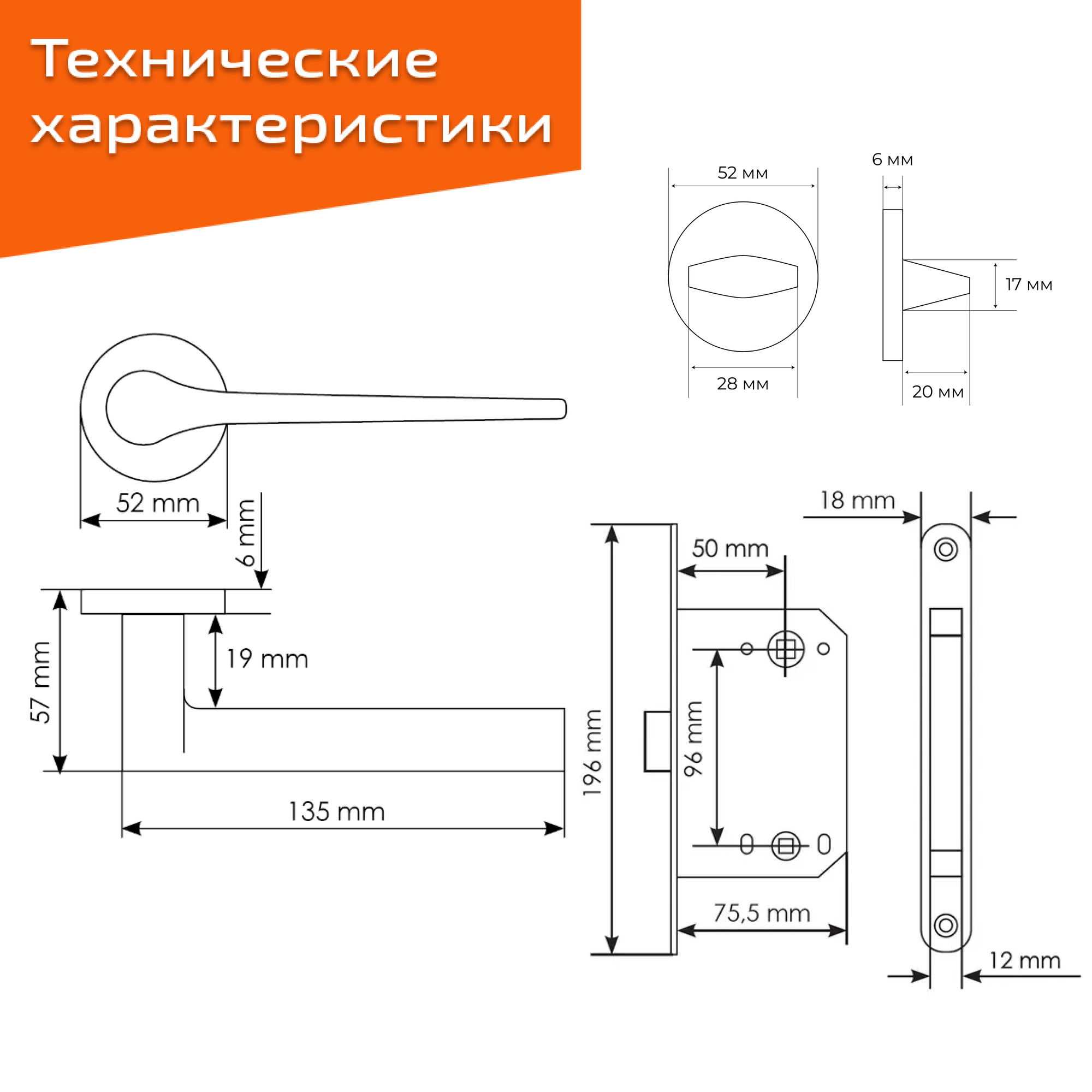 Технические характеристики

52 мм

6 мм

17 мм

28 мм

20 мм

52 mm

6 mm

57 mm

19 mm

135 mm

18 mm

50 mm

196 mm

96 mm

75,5 mm

12 mm