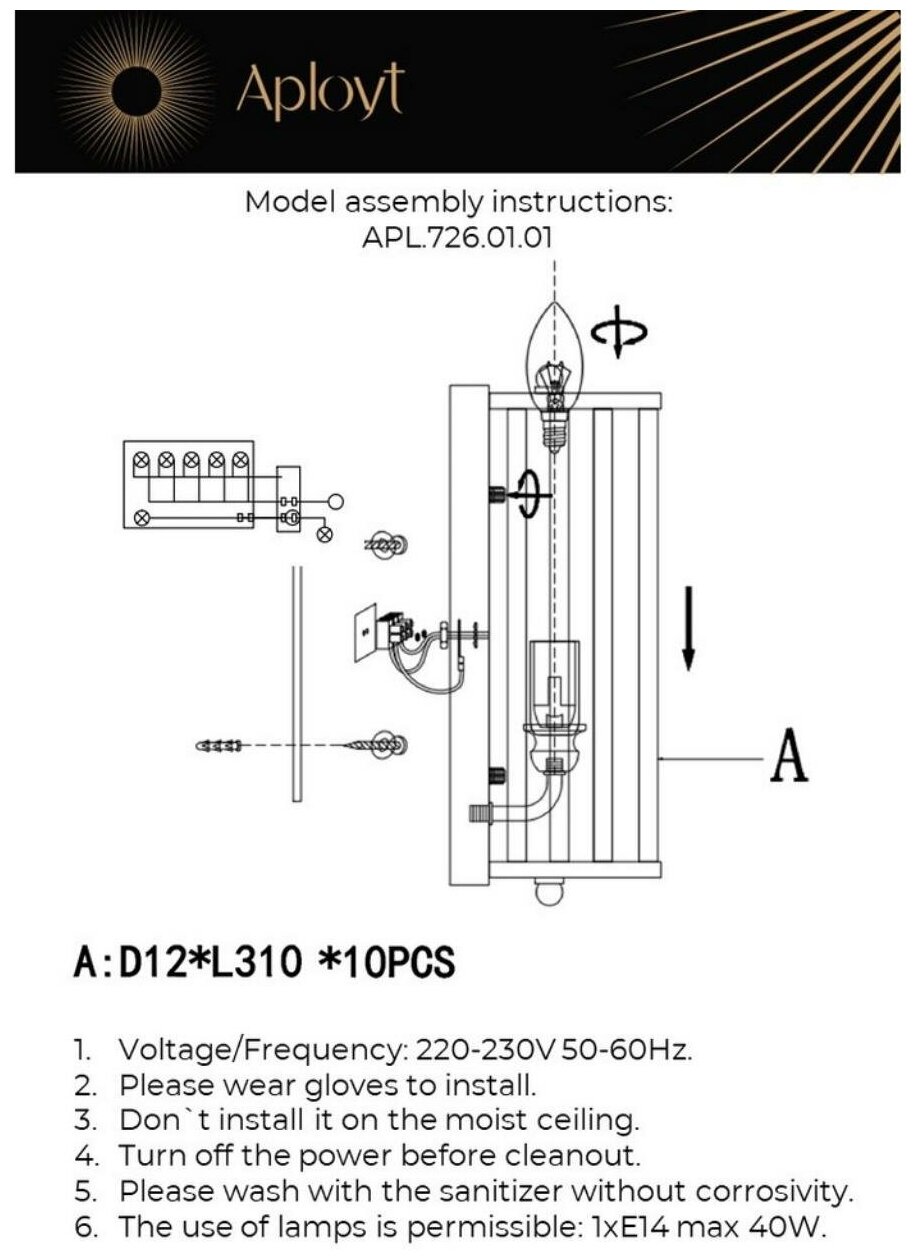 Aployt

Model assembly instructions:
APL.726.01.01

A

A:D12*L310 *10PCS

1. Voltage/Frequency: 220-230V 50-60Hz.
2. Please wear gloves to install.
3. Don`t install it on the moist ceiling.
4. Turn off the power before cleanout.
5. Please wash with the sanitizer without corrosivity.
6. The use of lamps is permissible: 1xE14 max 40W.