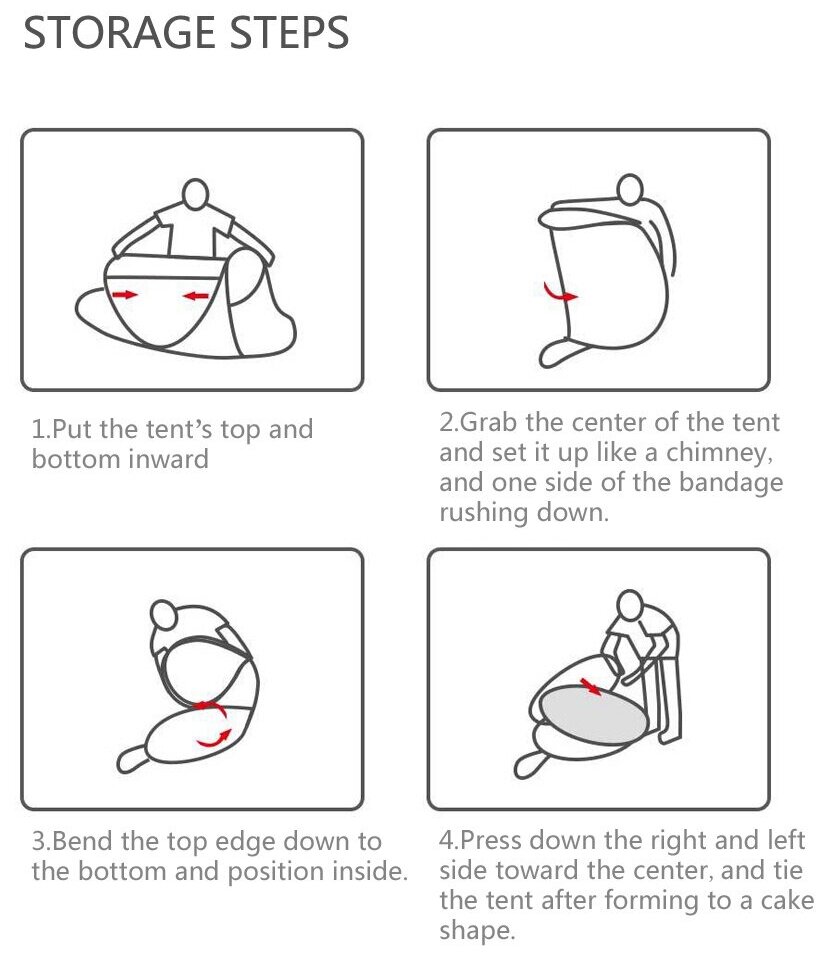 STORAGE STEPS

1.Put the tent's top and bottom inward

2.Grab the center of the tent and set it up like a chimney, and one side of the bandage rushing down.

3.Bend the top edge down to the bottom and position inside.

4.Press down the right and left side toward the center, and tie the tent after forming to a cake shape.