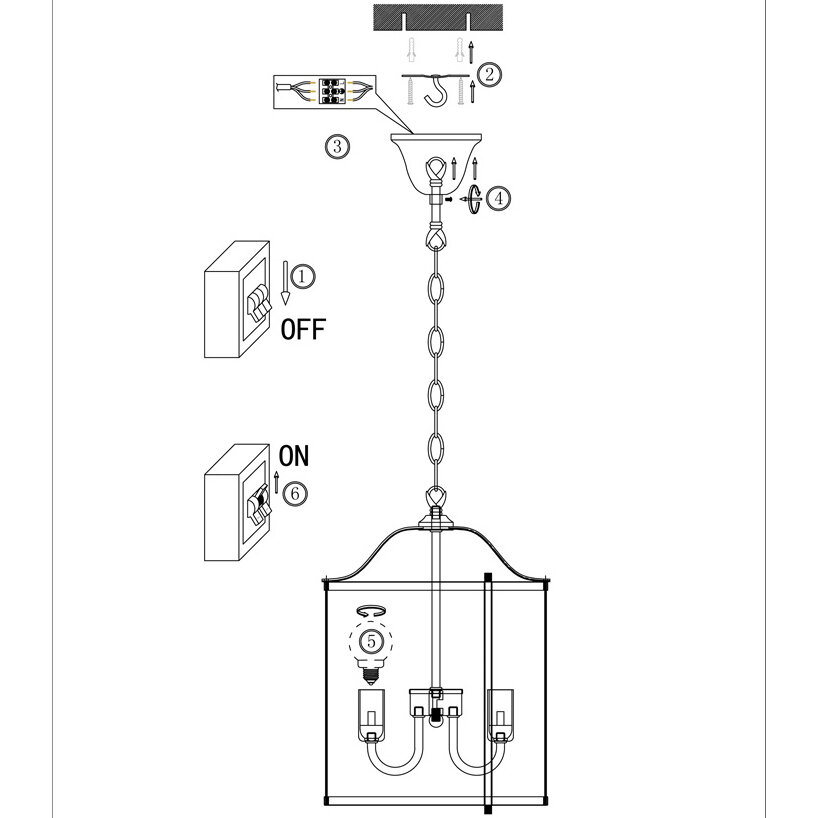 ②
③
④
①
OFF
ON
⑥
⑤