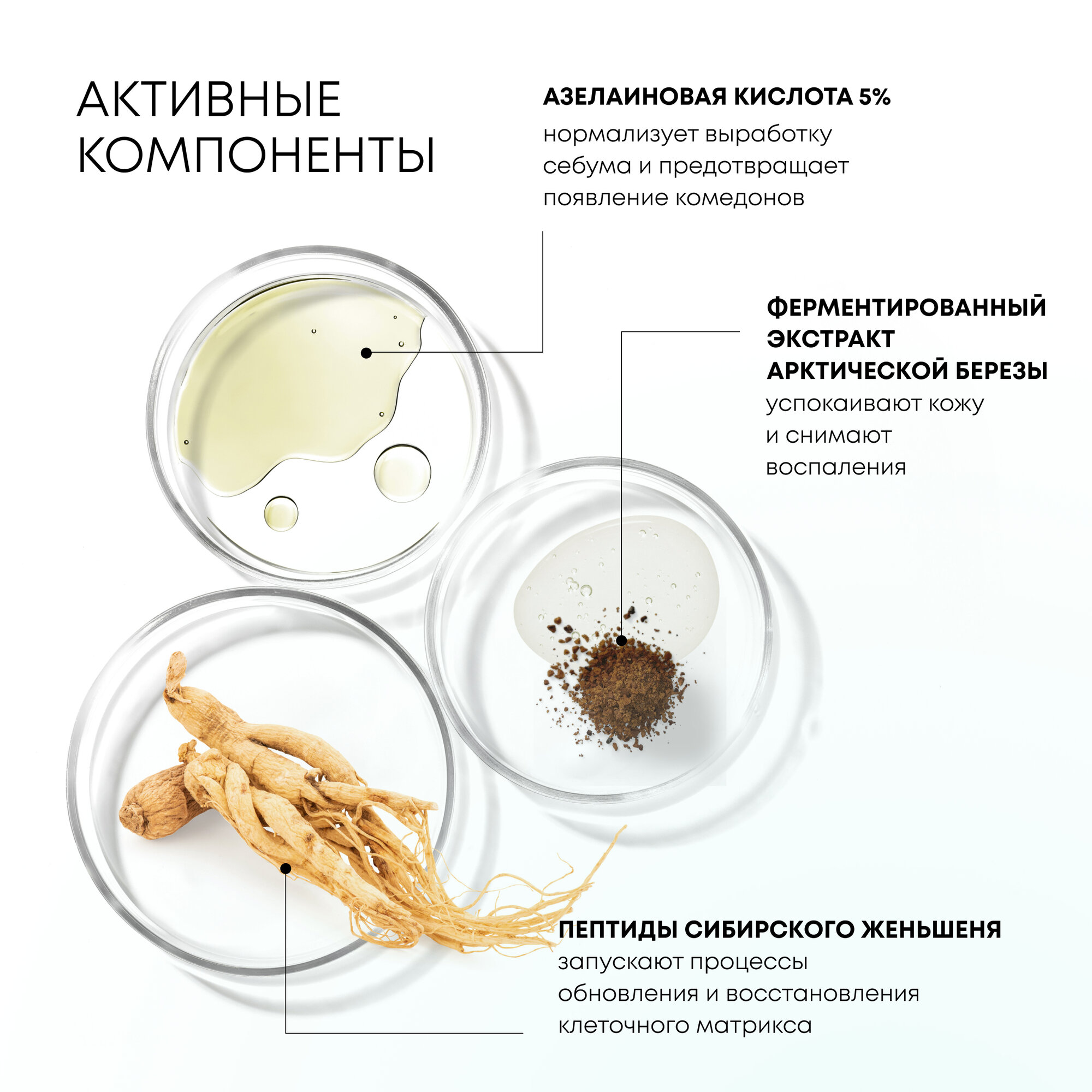 АКТИВНЫЕ КОМПОНЕНТЫ

АЗЕЛАИНОВАЯ КИСЛОТА 5%
нормализует выработку себума и предотвращает появление комедонов

ФЕРМЕНТИРОВАННЫЙ ЭКСТРАКТ АРКТИЧЕСКОЙ БЕРЕЗЫ
успокаивают кожу и снимают воспаления

ПЕПТИДЫ СИБИРСКОГО ЖЕНЬШЕНЯ
запускают процессы обновления и восстановления клеточного матрикса