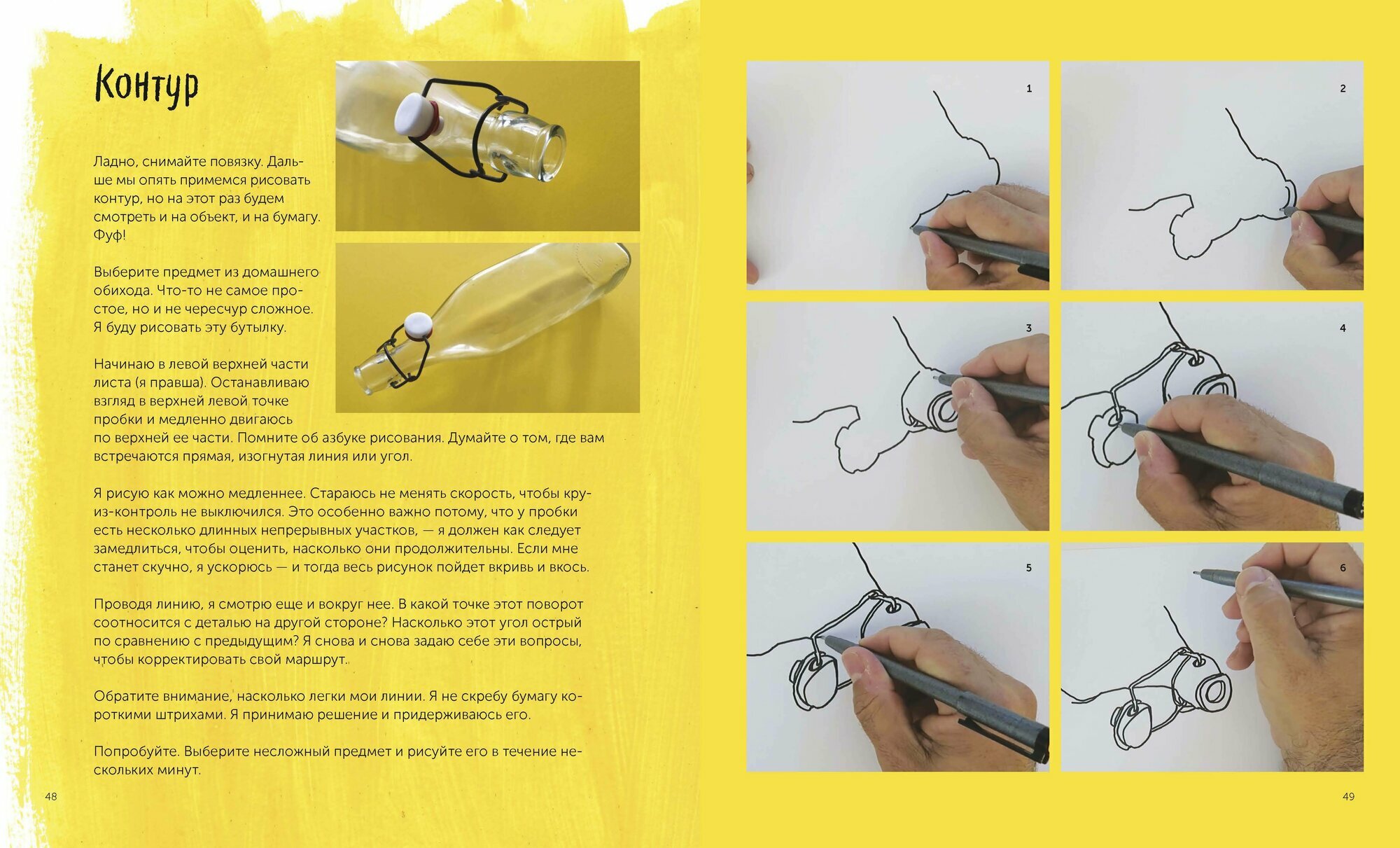 Контур

Ладно, снимайте повязку. Дальше мы опять примемся рисовать контур, но на этот раз будем смотреть и на объект, и на бумагу. Фуф!

Выберите предмет из домашнего обихода. Что-то не самое простое, но и не чересчур сложное. Я буду рисовать эту бутылку.

Начинаю в левой верхней части листа (я правша). Останавливаю взгляд в верхней левой точке пробки и медленно двигаюсь по верхней ее части. Помните об азбуке рисования. Думайте о том, где вам встречаются прямая, изогнутая линия или угол.

Я рисую как можно медленнее. Стараюсь не менять скорость, чтобы круиз-контроль не выключился. Это особенно важно потому, что у пробки есть несколько длинных непрерывных участков, — я должен как следует замедлиться, чтобы оценить, насколько они продолжительны. Если мне станет скучно, я ускорюсь — и тогда весь рисунок пойдет вкривь и вкось.

Проводя линию, я смотрю еще и вокруг нее. В какой точке этот поворот соотносится с деталью на другой стороне? Насколько этот угол острый по сравнению с предыдущим? Я снова и снова задаю себе эти вопросы, чтобы корректировать свой маршрут.

Обратите внимание, насколько легки мои линии. Я не скребу бумагу короткими штрихами. Я принимаю решение и придерживаюсь его.

Попробуйте. Выберите несложный предмет и рисуйте его в течение нескольких минут.

48

1

2

3

4

5

6

49