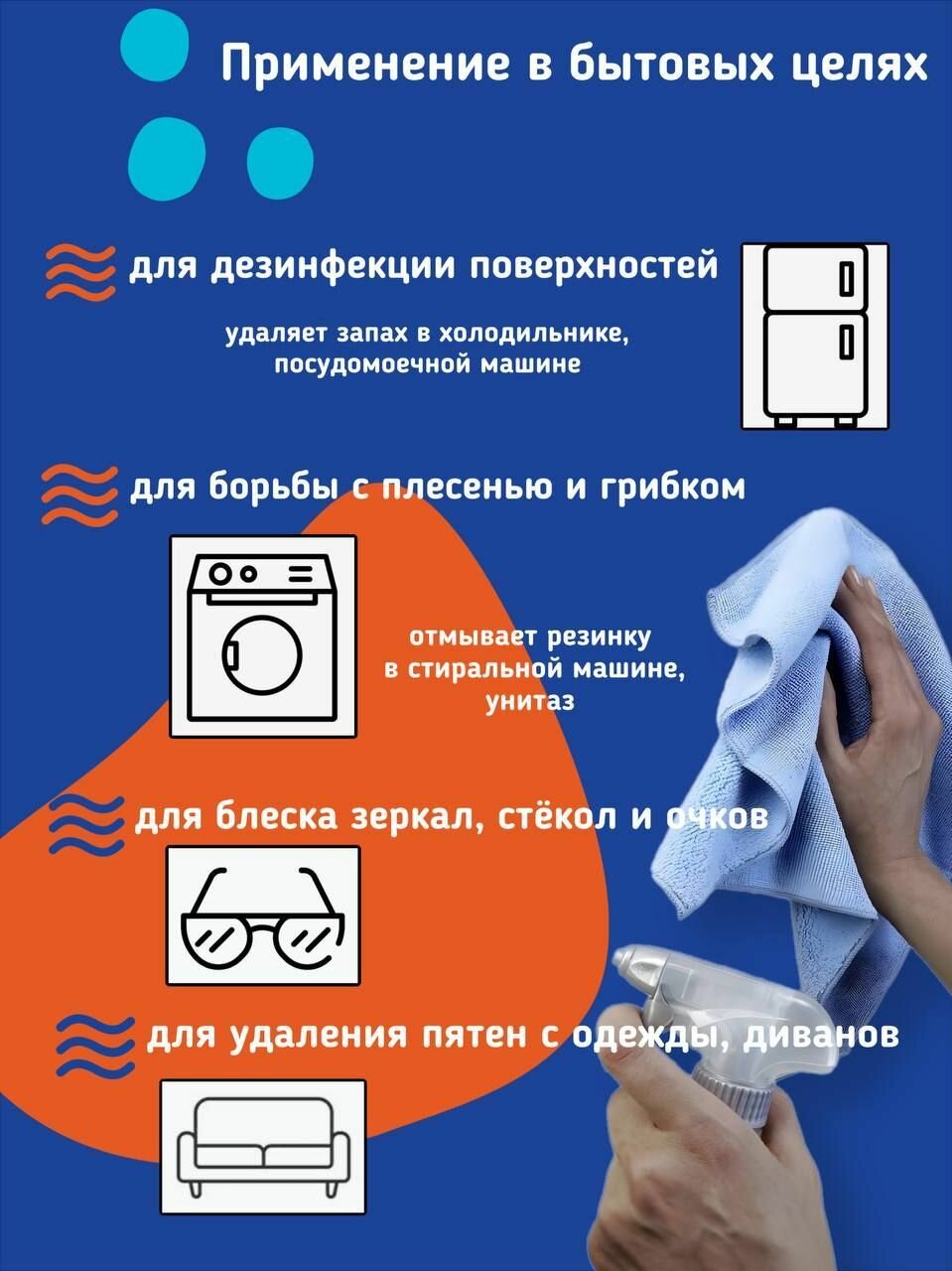 Применение в бытовых целях

для дезинфекции поверхностей

удаляет запах в холодильнике, посудомоечной машине

для борьбы с плесенью и грибком

отмывает резинку в стиральной машине, унитаз

для блеска зеркал, стёкол и очков

для удаления пятен с одежды, диванов