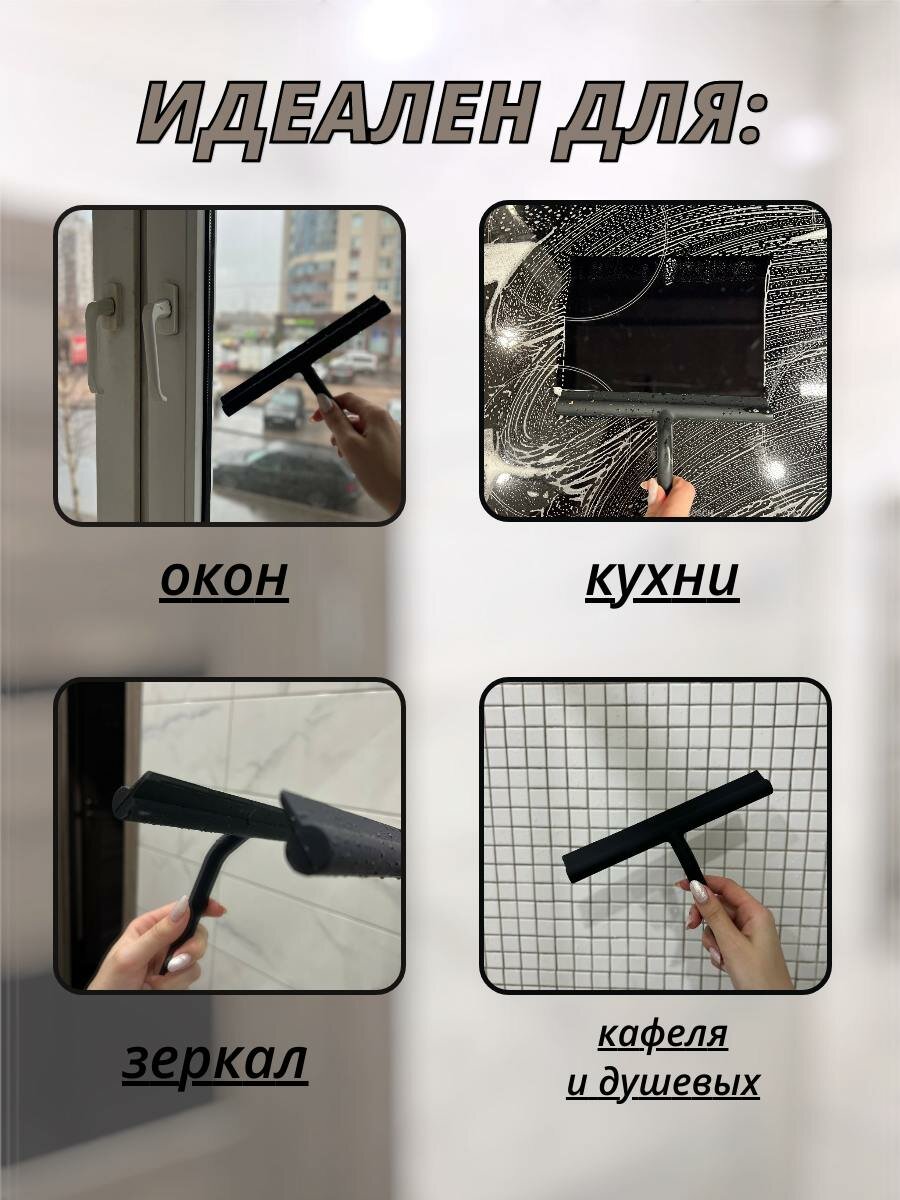 ИДЕАЛЕН ДЛЯ:

окон

кухни

зеркал

кафеля
и душевых