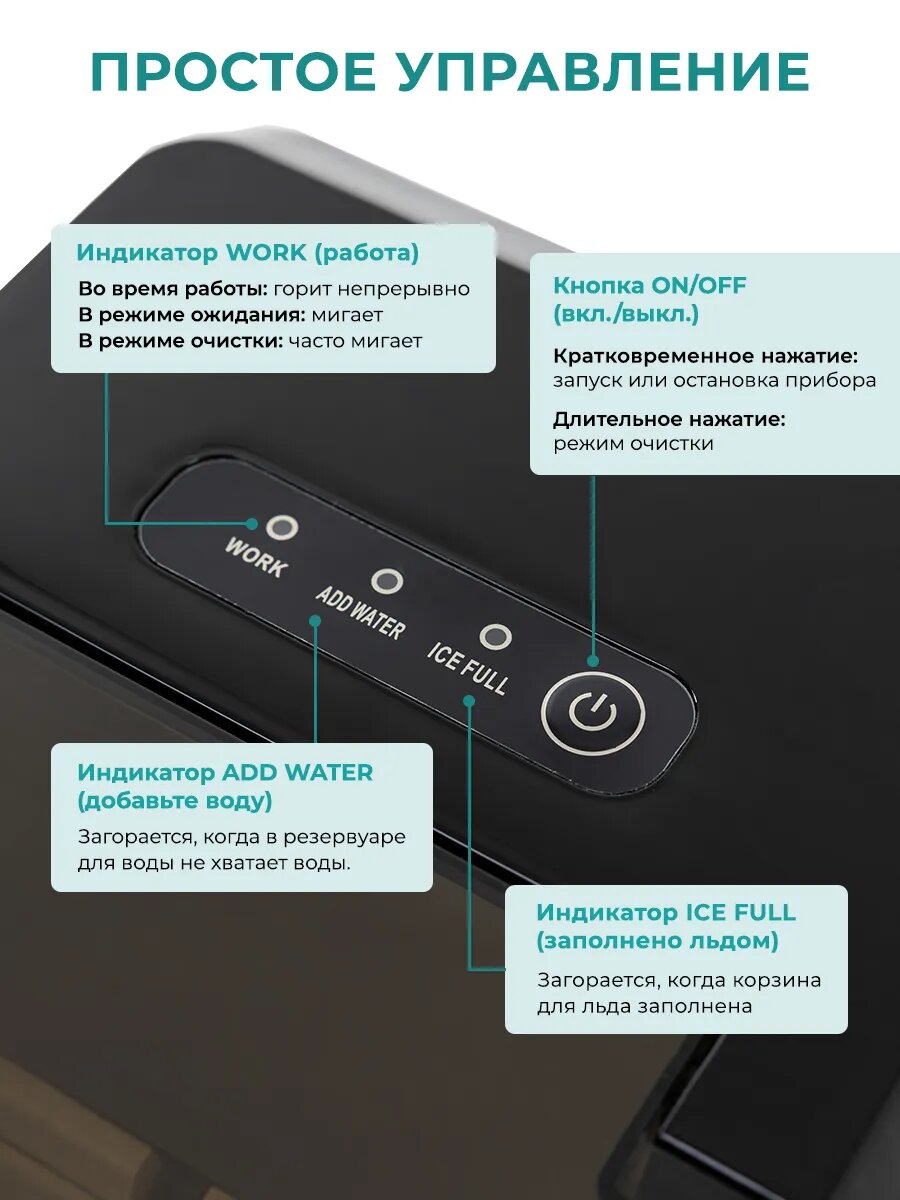 ПРОСТОЕ УПРАВЛЕНИЕ

Индикатор WORK (работа)

Во время работы: горит непрерывно
В режиме ожидания: мигает
В режиме очистки: часто мигает

Кнопка ON/OFF (вкл./выкл.)

Кратковременное нажатие: запуск или остановка прибора

Длительное нажатие: режим очистки

WORK

ADD WATER

ICE FULL

Индикатор ADD WATER (добавьте воду)

Загорается, когда в резервуаре для воды не хватает воды.

Индикатор ICE FULL (заполнено льдом)

Загорается, когда корзина для льда заполнена