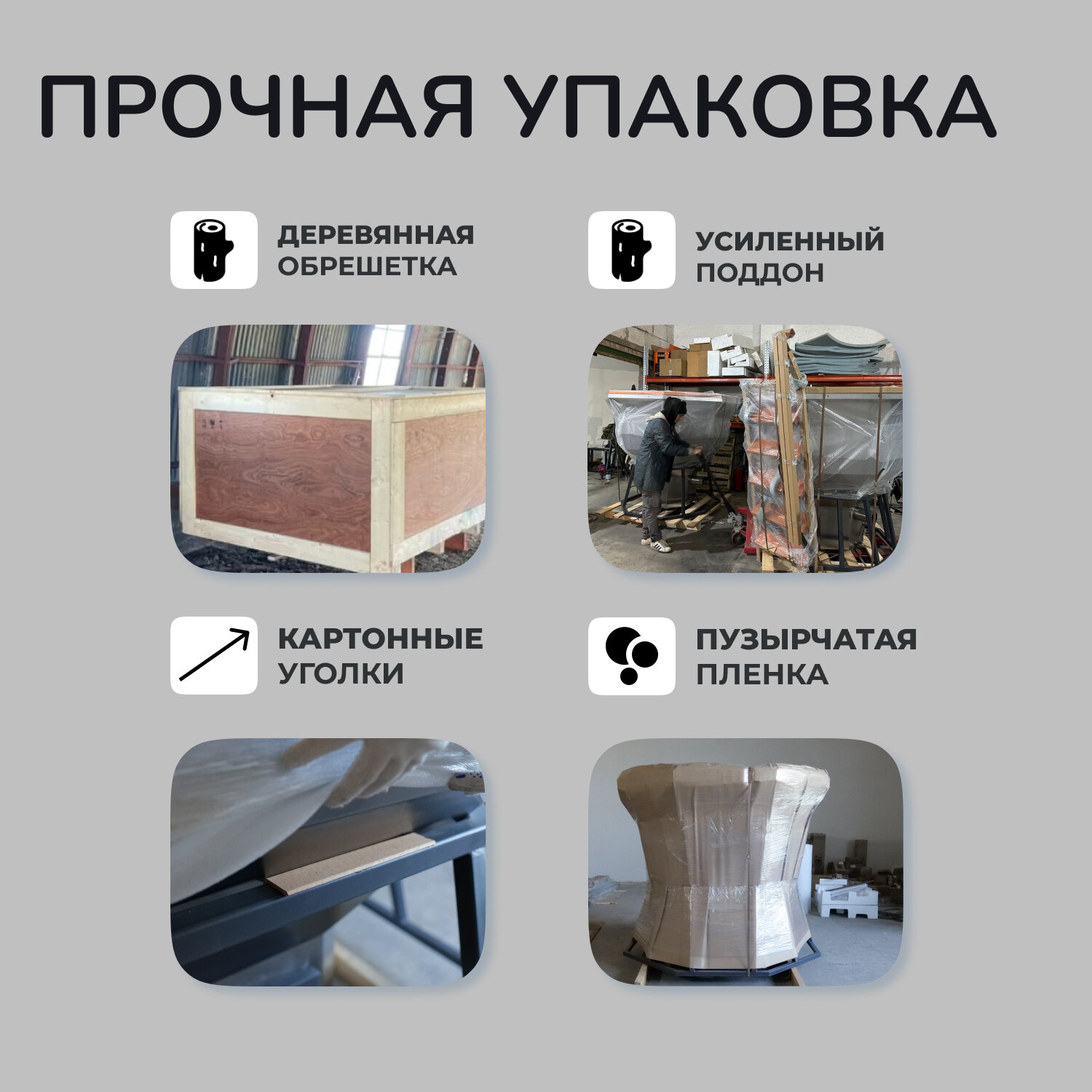 ПРОЧНАЯ УПАКОВКА

ДЕРЕВЯННАЯ ОБРЕШЕТКА

УСИЛЕННЫЙ ПОДДОН

КАРТОННЫЕ УГОЛКИ

ПУЗЫРЧАТАЯ ПЛЕНКА