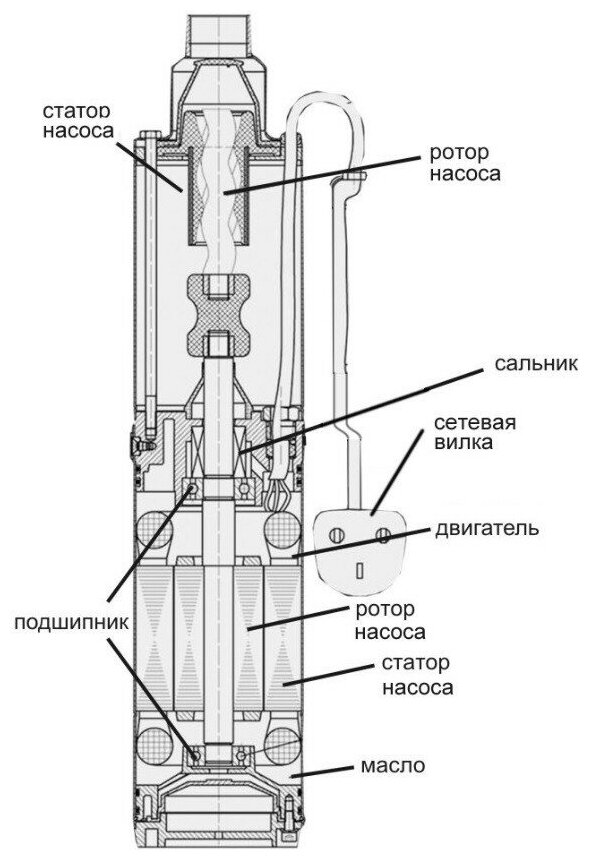 статор насоса

ротор насоса

сальник

сетевая вилка

двигатель

подшипник

ротор насоса

статор насоса

масло