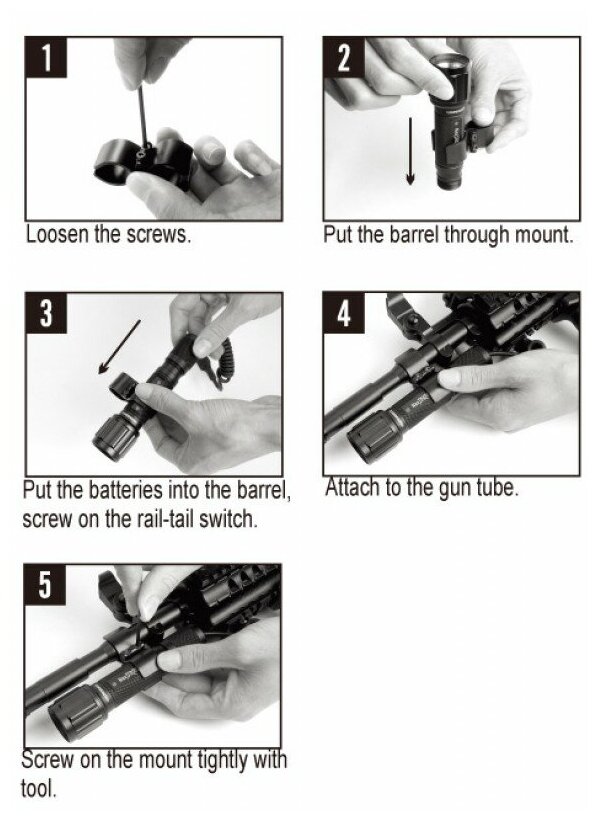 1

Loosen the screws.

2

Put the barrel through mount.

3

Put the batteries into the barrel, screw on the rail-tail switch.

4

Attach to the gun tube.

5

Screw on the mount tightly with tool.