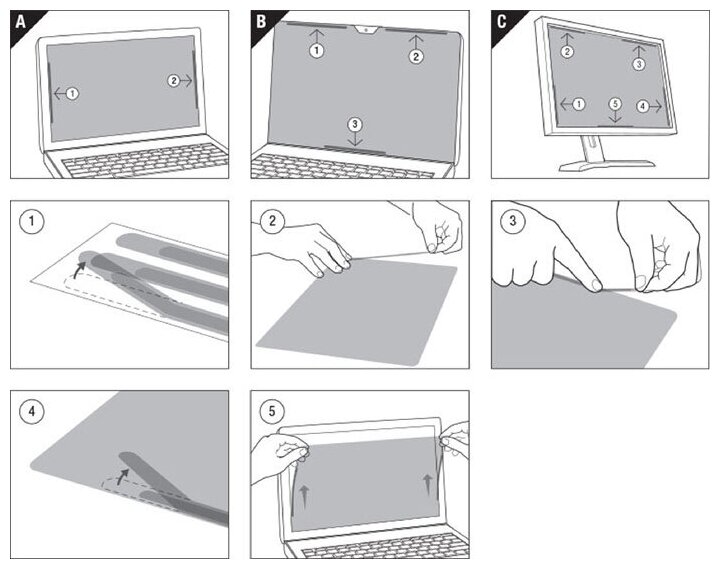 A
1
2

B
1
2
3

C
2
3
1
5
4

1

2

3

4

5