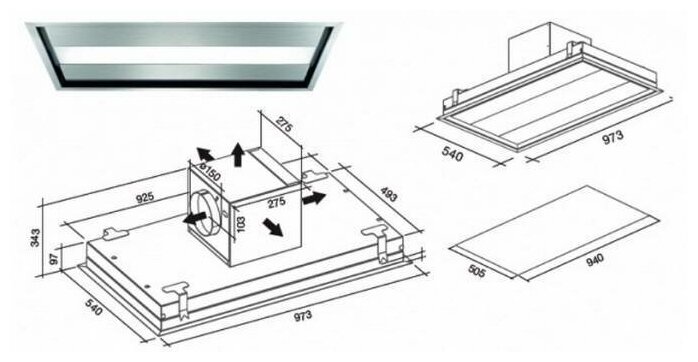 275
ø150
925
275
493
103
343
97
540
973
540
973
505
940